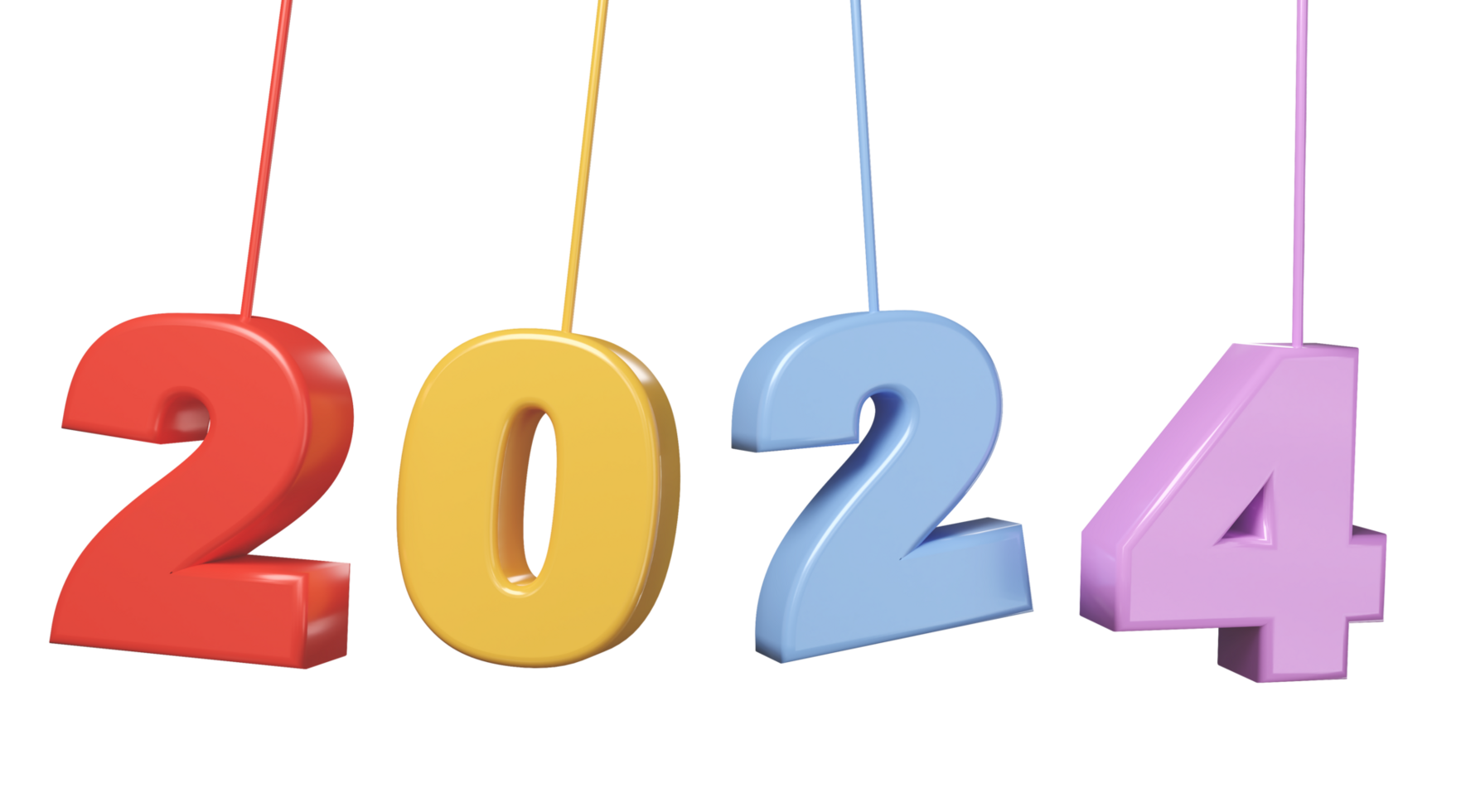 2024