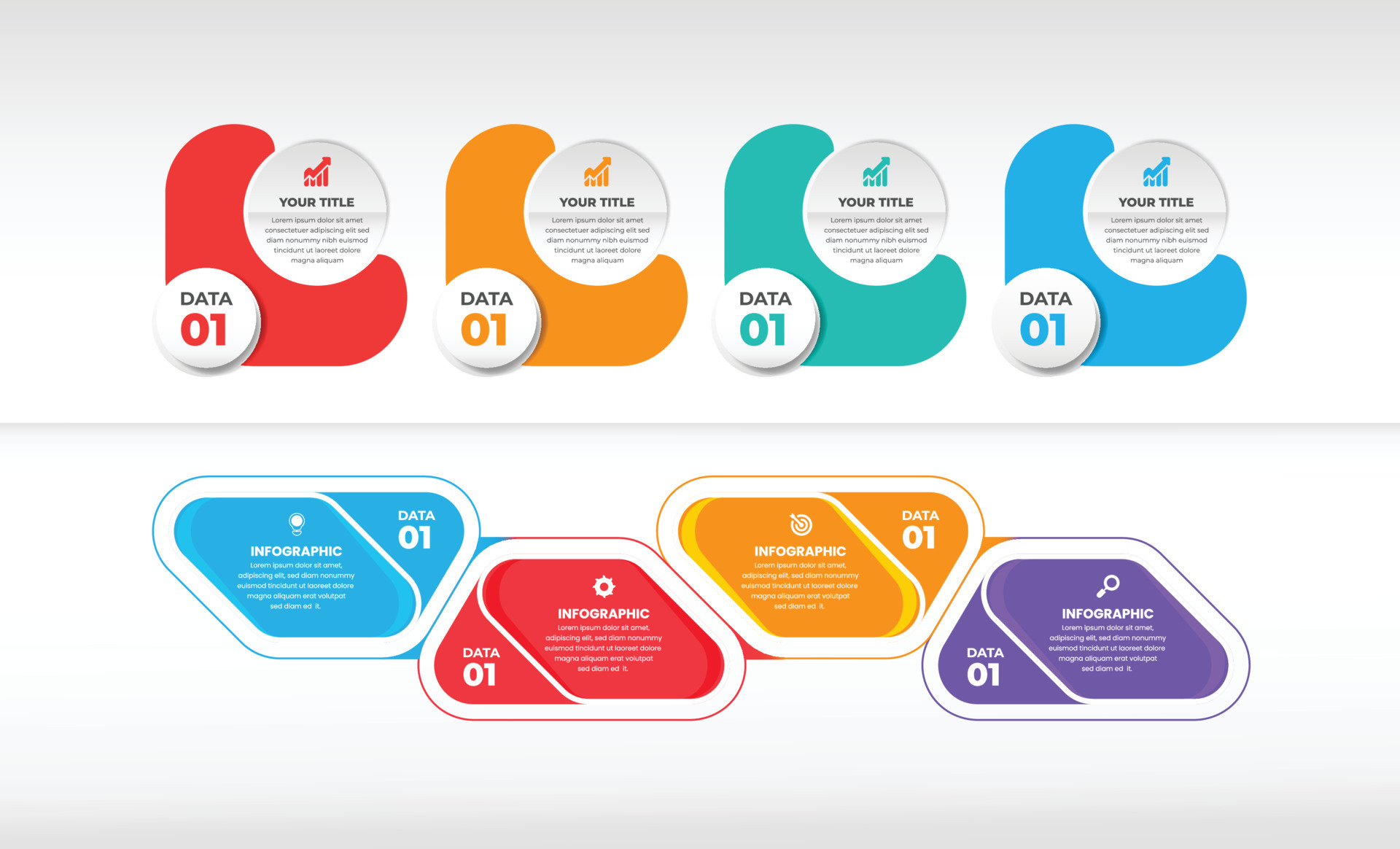 YOUR TITLE

Lorem ipsum dolor sit amet consectetuer adipiscing elit sed diam nonummy nibh euismod tincidunt ut laoreet dolore magna aliquam

DATA 01

YOUR TITLE

Lorem ipsum dolor sit amet consectetuer adipiscing elit sed diam nonummy nibh euismod tincidunt ut laoreet dolore magna aliquam

DATA 01

YOUR TITLE

Lorem ipsum dolor sit amet consectetuer adipiscing elit sed diam nonummy nibh euismod tincidunt ut laoreet dolore magna aliquam

DATA 01

YOUR TITLE

Lorem ipsum dolor sit amet consectetuer adipiscing elit sed diam nonummy nibh euismod tincidunt ut laoreet dolore magna aliquam

DATA 01

INFOGRAPHIC

Lorem ipsum dolor sit amet, adipiscing elit, sed diam nonummy euismod tincidunt ut laoreet dolore magna aliquam erat volutpat sed diam ed it.

DATA 01

INFOGRAPHIC

Lorem ipsum dolor sit amet, adipiscing elit, sed diam nonummy euismod tincidunt ut laoreet dolore magna aliquam erat volutpat sed diam ed it.

DATA 01

INFOGRAPHIC

Lorem ipsum dolor sit amet, adipiscing elit, sed diam nonummy euismod tincidunt ut laoreet dolore magna aliquam erat volutpat sed diam ed it.

DATA 01

INFOGRAPHIC

Lorem ipsum dolor sit amet, adipiscing elit, sed diam nonummy euismod tincidunt ut laoreet dolore magna aliquam erat volutpat sed diam ed it.

DATA 01