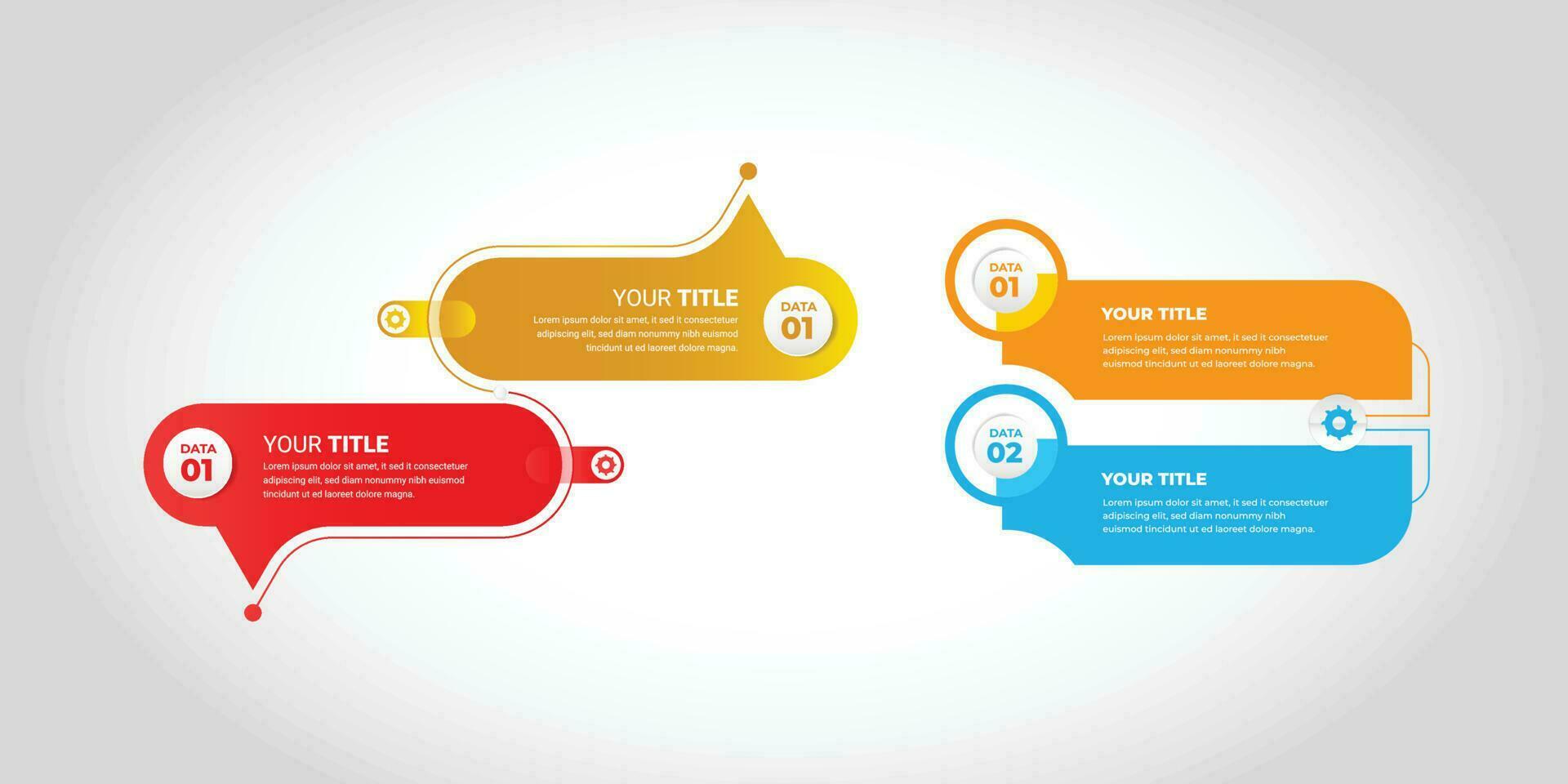 YOUR TITLE
Lorem ipsum dolor sit amet, it sed it consectetuer adipiscing elit, sed diam nonummy nibh euismod tincidunt ut ed laoreet dolore magna.

DATA
01

DATA
01

YOUR TITLE
Lorem ipsum dolor sit amet, it sed it consectetuer adipiscing elit, sed diam nonummy nibh euismod tincidunt ut ed laoreet dolore magna.

DATA
01

YOUR TITLE
Lorem ipsum dolor sit amet, it sed it consectetuer adipiscing elit, sed diam nonummy nibh euismod tincidunt ut ed laoreet dolore magna.

DATA
02

YOUR TITLE
Lorem ipsum dolor sit amet, it sed it consectetuer adipiscing elit, sed diam nonummy nibh euismod tincidunt ut ed laoreet dolore magna.