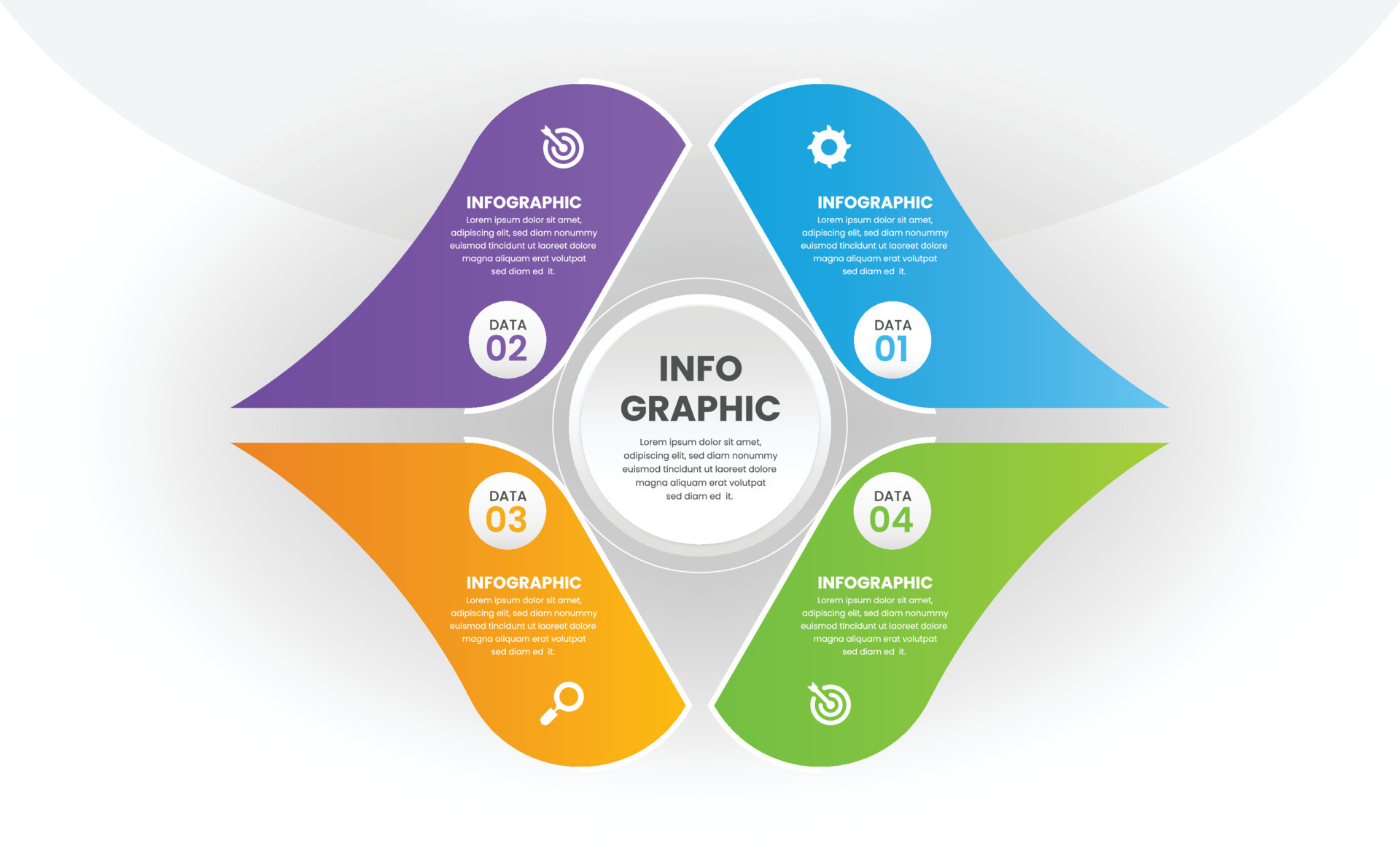 INFOGRAPHIC
Lorem ipsum dolor sit amet, adipiscing elit, sed diam nonummy euismod tincidunt ut laoreet dolore magna aliquam erat volutpat sed diam ed it.

DATA
02

INFOGRAPHIC
Lorem ipsum dolor sit amet, adipiscing elit, sed diam nonummy euismod tincidunt ut laoreet dolore magna aliquam erat volutpat sed diam ed it.

DATA
01

INFO
GRAPHIC
Lorem ipsum dolor sit amet, adipiscing elit, sed diam nonummy euismod tincidunt ut laoreet dolore magna aliquam erat volutpat sed diam ed it.

DATA
03

INFOGRAPHIC
Lorem ipsum dolor sit amet, adipiscing elit, sed diam nonummy euismod tincidunt ut laoreet dolore magna aliquam erat volutpat sed diam ed it.

DATA
04

INFOGRAPHIC
Lorem ipsum dolor sit amet, adipiscing elit, sed diam nonummy euismod tincidunt ut laoreet dolore magna aliquam erat volutpat sed diam ed it.