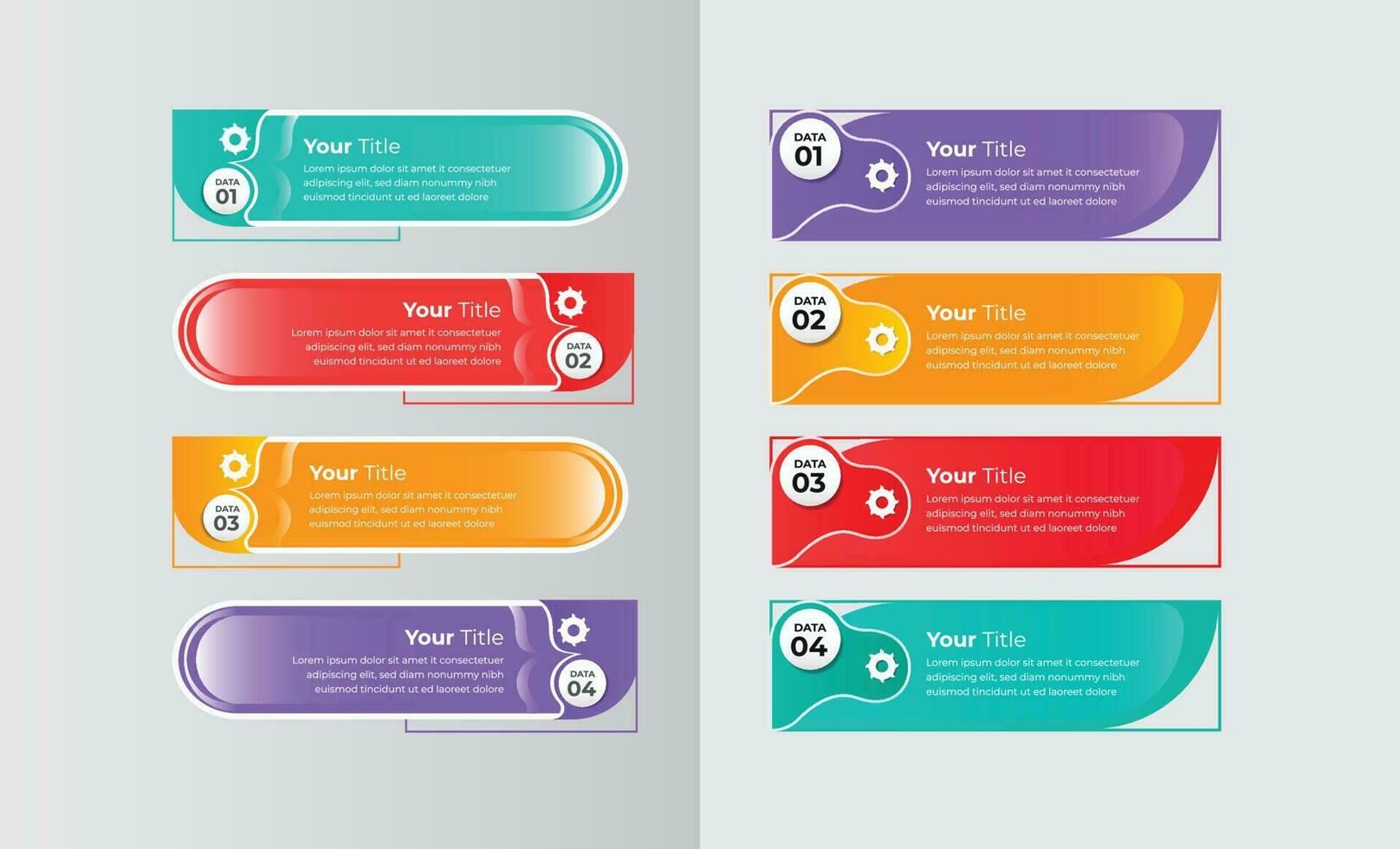 DATA 01
Your Title
Lorem ipsum dolor sit amet it consectetuer adipiscing elit, sed diam nonummy nibh euismod tincidunt ut ed laoreet dolore

Your Title
Lorem ipsum dolor sit amet it consectetuer adipiscing elit, sed diam nonummy nibh euismod tincidunt ut ed laoreet dolore
DATA 02

DATA 03
Your Title
Lorem ipsum dolor sit amet it consectetuer adipiscing elit, sed diam nonummy nibh euismod tincidunt ut ed laoreet dolore

Your Title
Lorem ipsum dolor sit amet it consectetuer adipiscing elit, sed diam nonummy nibh euismod tincidunt ut ed laoreet dolore
DATA 04

DATA 01
Your Title
Lorem ipsum dolor sit amet it consectetuer adipiscing elit, sed diam nonummy nibh euismod tincidunt ut ed laoreet dolore

DATA 02
Your Title
Lorem ipsum dolor sit amet it consectetuer adipiscing elit, sed diam nonummy nibh euismod tincidunt ut ed laoreet dolore

DATA 03
Your Title
Lorem ipsum dolor sit amet it consectetuer adipiscing elit, sed diam nonummy nibh euismod tincidunt ut ed laoreet dolore

DATA 04
Your Title
Lorem ipsum dolor sit amet it consectetuer adipiscing elit, sed diam nonummy nibh euismod tincidunt ut ed laoreet dolore