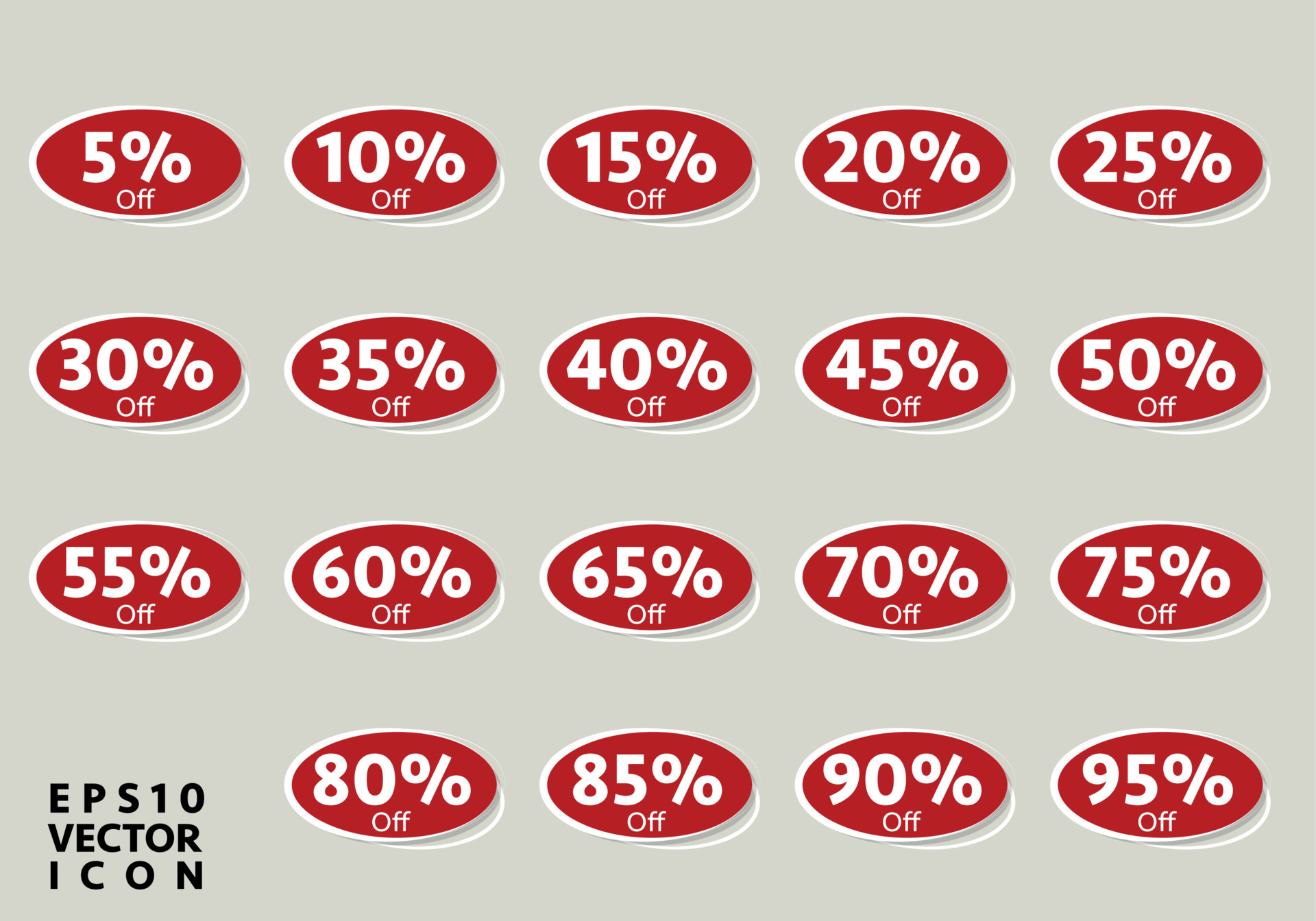 5% Off

10% Off

15% Off

20% Off

25% Off

30% Off

35% Off

40% Off

45% Off

50% Off

55% Off

60% Off

65% Off

70% Off

75% Off

EPS10
VECTOR
ICON

80% Off

85% Off

90% Off

95% Off