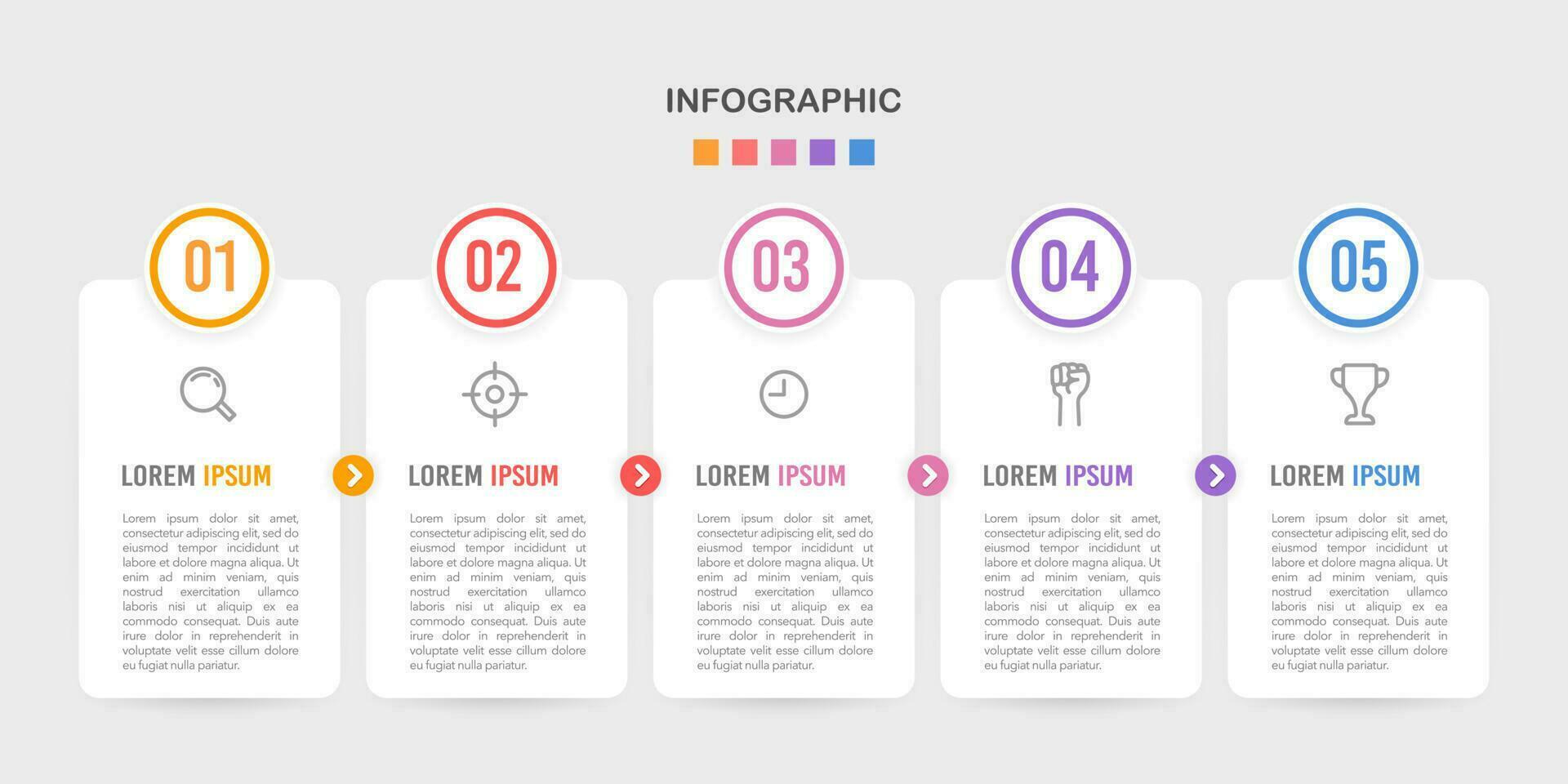 INFOGRAPHIC

01

LOREM IPSUM

Lorem ipsum dolor sit amet, consectetur adipiscing elit, sed do eiusmod tempor incididunt ut labore et dolore magna aliqua. Ut enim ad minim veniam, quis nostrud exercitation ullamco laboris nisi ut aliquip ex ea commodo consequat. Duis aute irure dolor in reprehenderit in voluptate velit esse cillum dolore eu fugiat nulla pariatur.

02

LOREM IPSUM

Lorem ipsum dolor sit amet, consectetur adipiscing elit, sed do eiusmod tempor incididunt ut labore et dolore magna aliqua. Ut enim ad minim veniam, quis nostrud exercitation ullamco laboris nisi ut aliquip ex ea commodo consequat. Duis aute irure dolor in reprehenderit in voluptate velit esse cillum dolore eu fugiat nulla pariatur.

03

LOREM IPSUM

Lorem ipsum dolor sit amet, consectetur adipiscing elit, sed do eiusmod tempor incididunt ut labore et dolore magna aliqua. Ut enim ad minim veniam, quis nostrud exercitation ullamco laboris nisi ut aliquip ex ea commodo consequat. Duis aute irure dolor in reprehenderit in voluptate velit esse cillum dolore eu fugiat nulla pariatur.

04

LOREM IPSUM

Lorem ipsum dolor sit amet, consectetur adipiscing elit, sed do eiusmod tempor incididunt ut labore et dolore magna aliqua. Ut enim ad minim veniam, quis nostrud exercitation ullamco laboris nisi ut aliquip ex ea commodo consequat. Duis aute irure dolor in reprehenderit in voluptate velit esse cillum dolore eu fugiat nulla pariatur.

05

LOREM IPSUM

Lorem ipsum dolor sit amet, consectetur adipiscing elit, sed do eiusmod tempor incididunt ut labore et dolore magna aliqua. Ut enim ad minim veniam, quis nostrud exercitation ullamco laboris nisi ut aliquip ex ea commodo consequat. Duis aute irure dolor in reprehenderit in voluptate velit esse cillum dolore eu fugiat nulla pariatur.