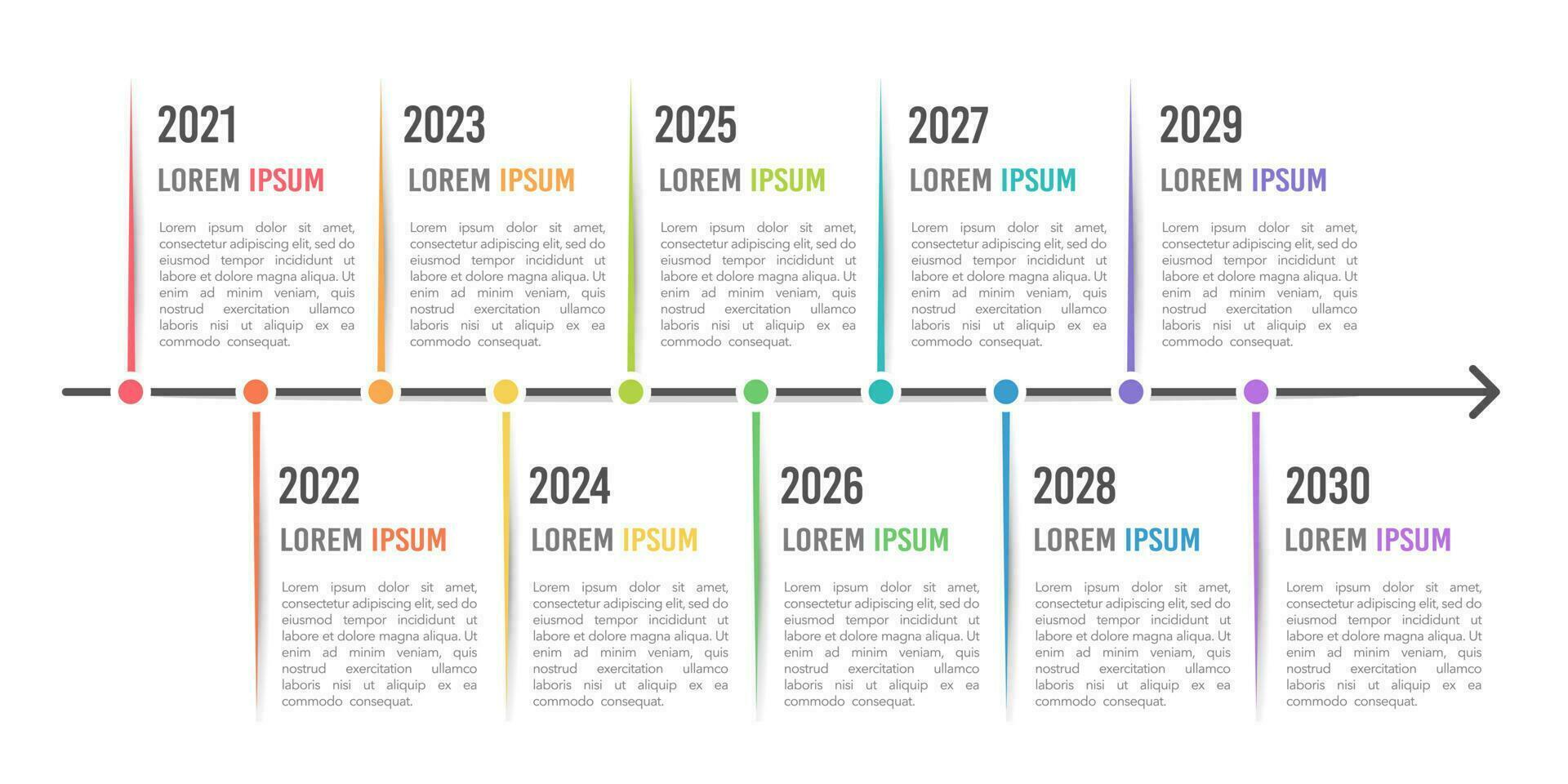 2021

LOREM IPSUM

Lorem ipsum dolor sit amet, consectetur adipiscing elit, sed do eiusmod tempor incididunt ut labore et dolore magna aliqua. Ut enim ad minim veniam, quis nostrud exercitation ullamco laboris nisi ut aliquip ex ea commodo consequat.

2023

LOREM IPSUM

Lorem ipsum dolor sit amet, consectetur adipiscing elit, sed do eiusmod tempor incididunt ut labore et dolore magna aliqua. Ut enim ad minim veniam, quis nostrud exercitation ullamco laboris nisi ut aliquip ex ea commodo consequat.

2025

LOREM IPSUM

Lorem ipsum dolor sit amet, consectetur adipiscing elit, sed do eiusmod tempor incididunt ut labore et dolore magna aliqua. Ut enim ad minim veniam, quis nostrud exercitation ullamco laboris nisi ut aliquip ex ea commodo consequat.

2027

LOREM IPSUM

Lorem ipsum dolor sit amet, consectetur adipiscing elit, sed do eiusmod tempor incididunt ut labore et dolore magna aliqua. Ut enim ad minim veniam, quis nostrud exercitation ullamco laboris nisi ut aliquip ex ea commodo consequat.

2029

LOREM IPSUM

Lorem ipsum dolor sit amet, consectetur adipiscing elit, sed do eiusmod tempor incididunt ut labore et dolore magna aliqua. Ut enim ad minim veniam, quis nostrud exercitation ullamco laboris nisi ut aliquip ex ea commodo consequat.

2022

LOREM IPSUM

Lorem ipsum dolor sit amet, consectetur adipiscing elit, sed do eiusmod tempor incididunt ut labore et dolore magna aliqua. Ut enim ad minim veniam, quis nostrud exercitation ullamco laboris nisi ut aliquip ex ea commodo consequat.

2024

LOREM IPSUM

Lorem ipsum dolor sit amet, consectetur adipiscing elit, sed do eiusmod tempor incididunt ut labore et dolore magna aliqua. Ut enim ad minim veniam, quis nostrud exercitation ullamco laboris nisi ut aliquip ex ea commodo consequat.

2026

LOREM IPSUM

Lorem ipsum dolor sit amet, consectetur adipiscing elit, sed do eiusmod tempor incididunt ut labore et dolore magna aliqua. Ut enim ad minim veniam, quis nostrud exercitation ullamco laboris nisi ut aliquip ex ea commodo consequat.

2028

LOREM IPSUM

Lorem ipsum dolor sit amet, consectetur adipiscing elit, sed do eiusmod tempor incididunt ut labore et dolore magna aliqua. Ut enim ad minim veniam, quis nostrud exercitation ullamco laboris nisi ut aliquip ex ea commodo consequat.

2030

LOREM IPSUM

Lorem ipsum dolor sit amet, consectetur adipiscing elit, sed do eiusmod tempor incididunt ut labore et dolore magna aliqua. Ut enim ad minim veniam, quis nostrud exercitation ullamco laboris nisi ut aliquip ex ea commodo consequat.