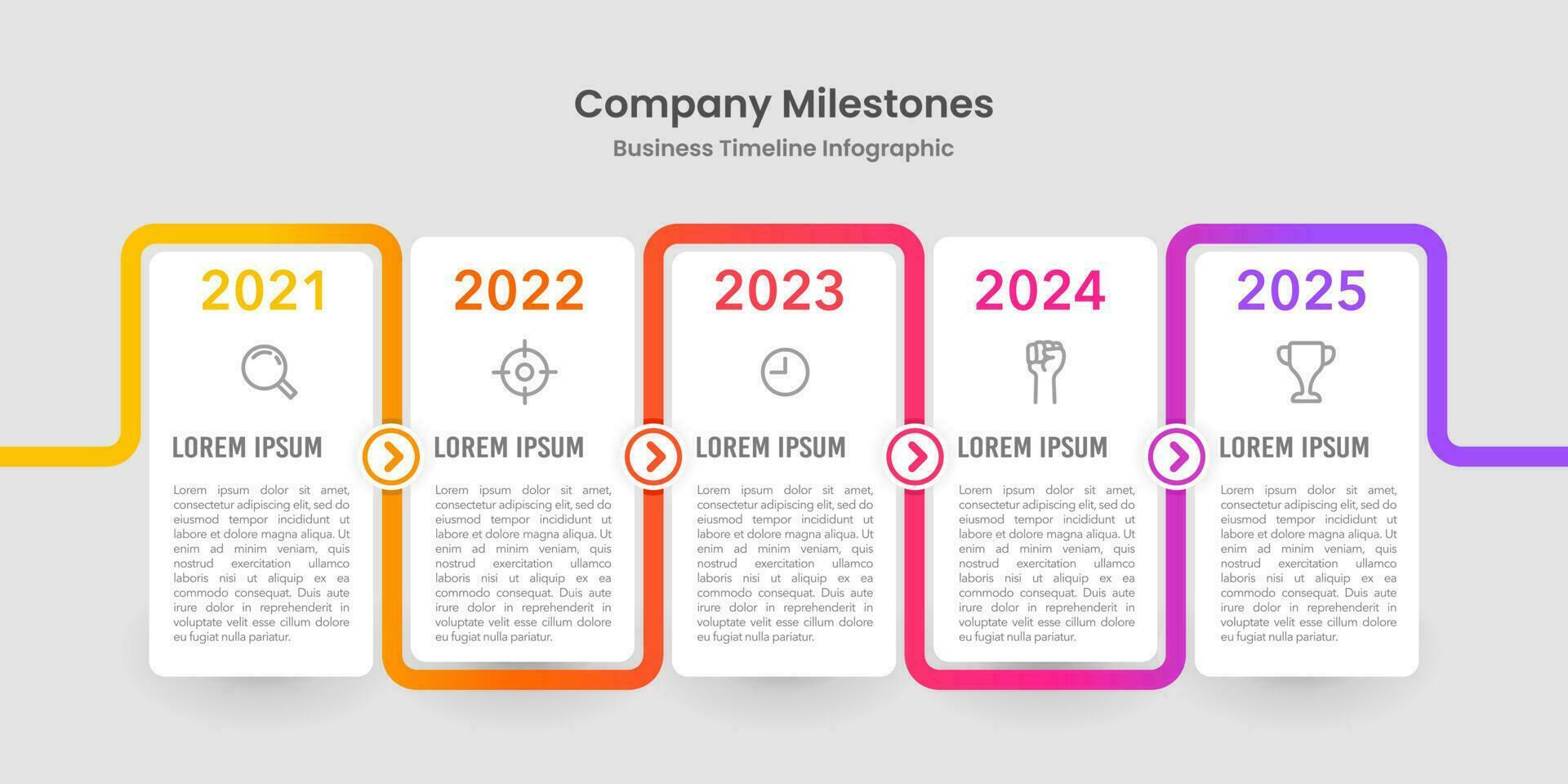 Company Milestones

Business Timeline Infographic

2021

LOREM IPSUM

Lorem ipsum dolor sit amet, consectetur adipiscing elit, sed do eiusmod tempor incididunt ut labore et dolore magna aliqua. Ut enim ad minim veniam, quis nostrud exercitation ullamco laboris nisi ut aliquip ex ea commodo consequat. Duis aute irure dolor in reprehenderit in voluptate velit esse cillum dolore eu fugiat nulla pariatur.

2022

LOREM IPSUM

Lorem ipsum dolor sit amet, consectetur adipiscing elit, sed do eiusmod tempor incididunt ut labore et dolore magna aliqua. Ut enim ad minim veniam, quis nostrud exercitation ullamco laboris nisi ut aliquip ex ea commodo consequat. Duis aute irure dolor in reprehenderit in voluptate velit esse cillum dolore eu fugiat nulla pariatur.

2023

LOREM IPSUM

Lorem ipsum dolor sit amet, consectetur adipiscing elit, sed do eiusmod tempor incididunt ut labore et dolore magna aliqua. Ut enim ad minim veniam, quis nostrud exercitation ullamco laboris nisi ut aliquip ex ea commodo consequat. Duis aute irure dolor in reprehenderit in voluptate velit esse cillum dolore eu fugiat nulla pariatur.

2024

LOREM IPSUM

Lorem ipsum dolor sit amet, consectetur adipiscing elit, sed do eiusmod tempor incididunt ut labore et dolore magna aliqua. Ut enim ad minim veniam, quis nostrud exercitation ullamco laboris nisi ut aliquip ex ea commodo consequat. Duis aute irure dolor in reprehenderit in voluptate velit esse cillum dolore eu fugiat nulla pariatur.

2025

LOREM IPSUM

Lorem ipsum dolor sit amet, consectetur adipiscing elit, sed do eiusmod tempor incididunt ut labore et dolore magna aliqua. Ut enim ad minim veniam, quis nostrud exercitation ullamco laboris nisi ut aliquip ex ea commodo consequat. Duis aute irure dolor in reprehenderit in voluptate velit esse cillum dolore eu fugiat nulla pariatur.