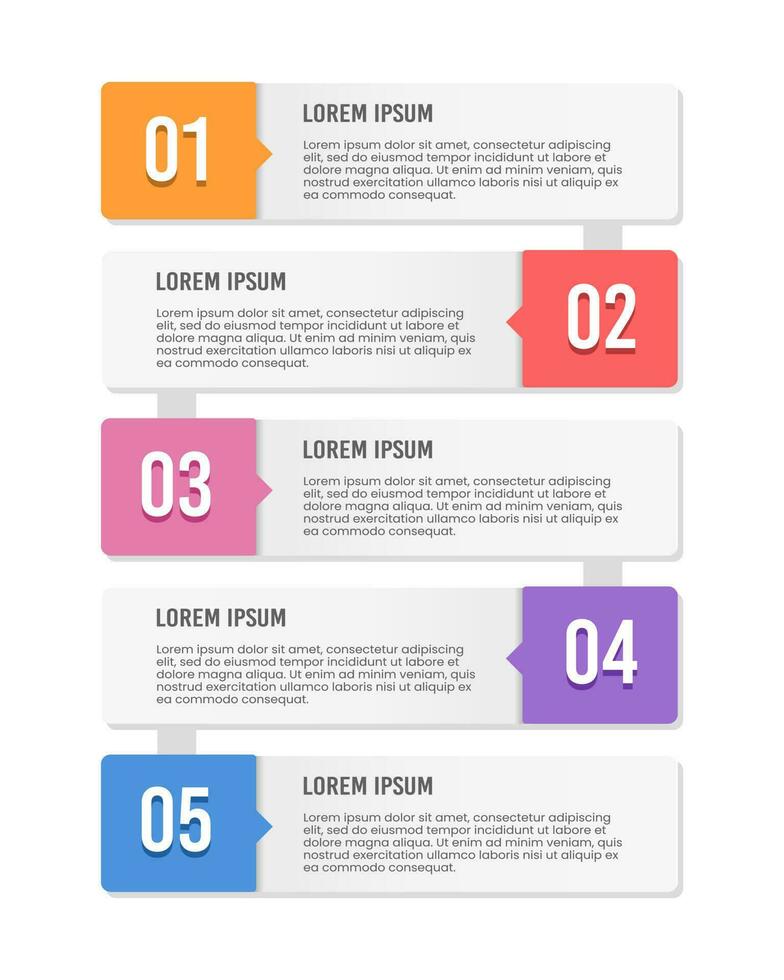 01

LOREM IPSUM

Lorem ipsum dolor sit amet, consectetur adipiscing elit, sed do eiusmod tempor incididunt ut labore et dolore magna aliqua. Ut enim ad minim veniam, quis nostrud exercitation ullamco laboris nisi ut aliquip ex ea commodo consequat.

LOREM IPSUM

Lorem ipsum dolor sit amet, consectetur adipiscing elit, sed do eiusmod tempor incididunt ut labore et dolore magna aliqua. Ut enim ad minim veniam, quis nostrud exercitation ullamco laboris nisi ut aliquip ex ea commodo consequat.

02

03

LOREM IPSUM

Lorem ipsum dolor sit amet, consectetur adipiscing elit, sed do eiusmod tempor incididunt ut labore et dolore magna aliqua. Ut enim ad minim veniam, quis nostrud exercitation ullamco laboris nisi ut aliquip ex ea commodo consequat.

LOREM IPSUM

Lorem ipsum dolor sit amet, consectetur adipiscing elit, sed do eiusmod tempor incididunt ut labore et dolore magna aliqua. Ut enim ad minim veniam, quis nostrud exercitation ullamco laboris nisi ut aliquip ex ea commodo consequat.

04

05

LOREM IPSUM

Lorem ipsum dolor sit amet, consectetur adipiscing elit, sed do eiusmod tempor incididunt ut labore et dolore magna aliqua. Ut enim ad minim veniam, quis nostrud exercitation ullamco laboris nisi ut aliquip ex ea commodo consequat.