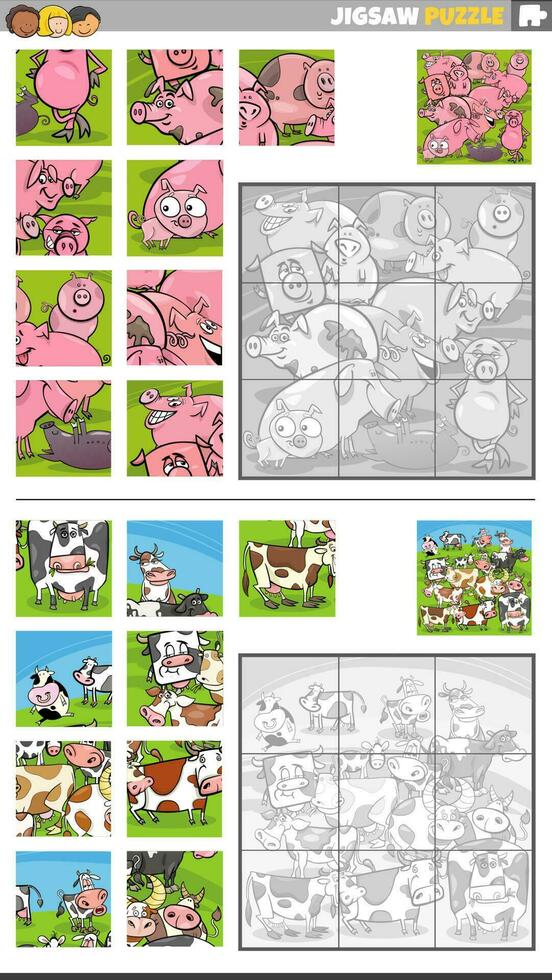 JIGSAW PUZZLE