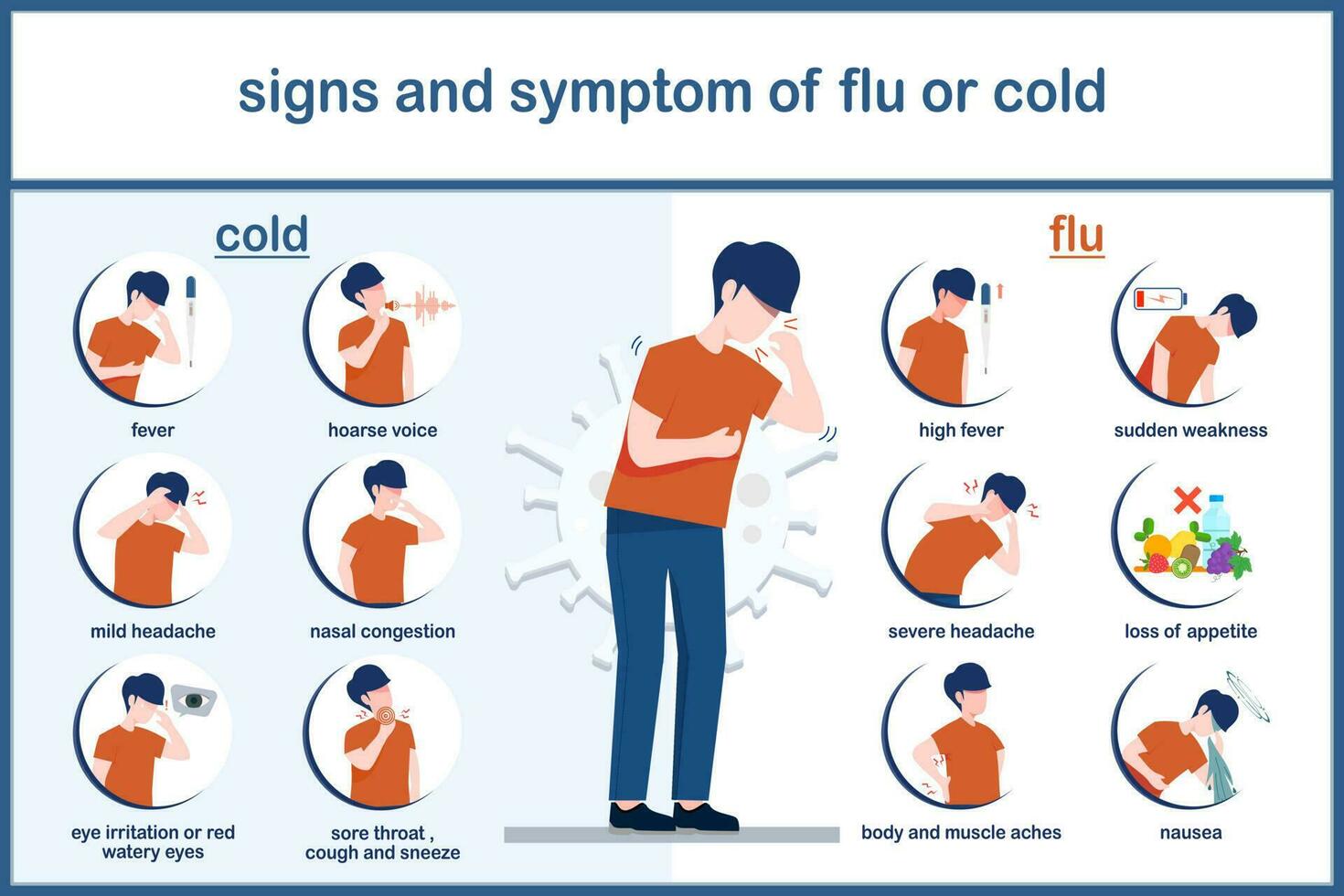 signs and symptom of flu or cold

cold

fever

hoarse voice

mild headache

nasal congestion

eye irritation or red watery eyes

sore throat , cough and sneeze

flu

high fever

sudden weakness

severe headache

loss of appetite

body and muscle aches

nausea