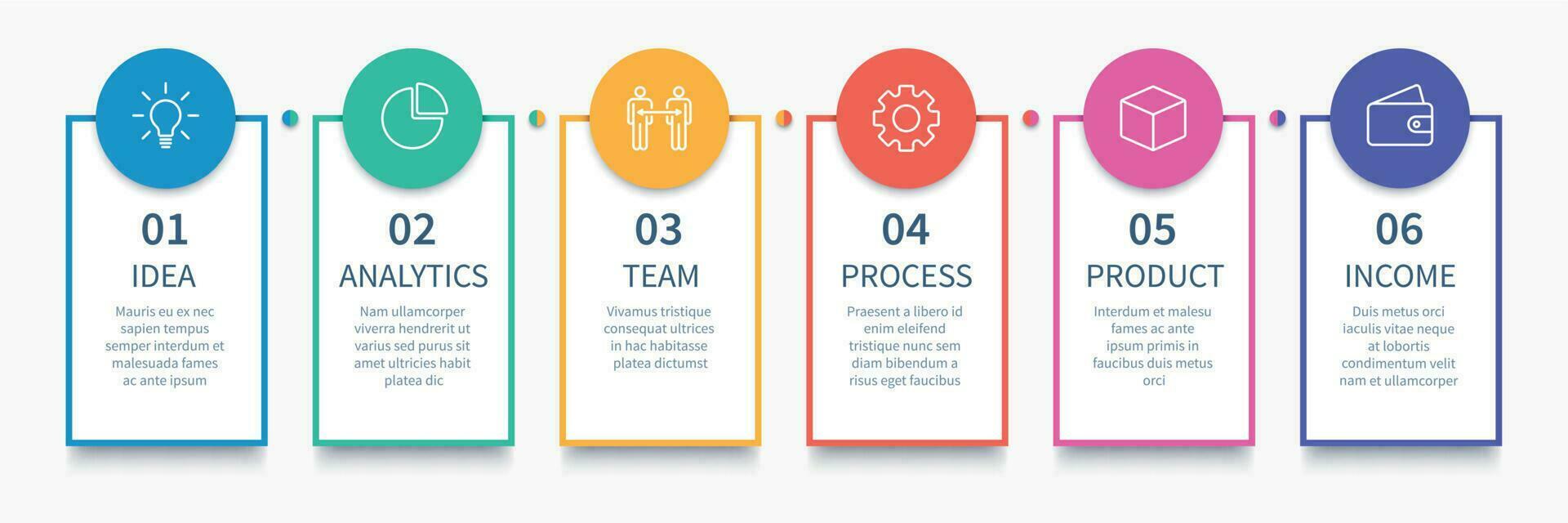 01
IDEA
Mauris eu ex nec sapien tempus semper interdum et malesuada fames ac ante ipsum

02
ANALYTICS
Nam ullamcorper viverra hendrerit ut varius sed purus sit amet ultricies habit platea dic

03
TEAM
Vivamus tristique consequat ultrices in hac habitasse platea dictumst

04
PROCESS
Praesent a libero id enim eleifend tristique nunc sem diam bibendum a risus eget faucibus

05
PRODUCT
Interdum et malesu fames ac ante ipsum primis in faucibus duis metus orci

06
INCOME
Duis metus orci iaculis vitae neque at lobortis condimentum velit nam et ullamcorper