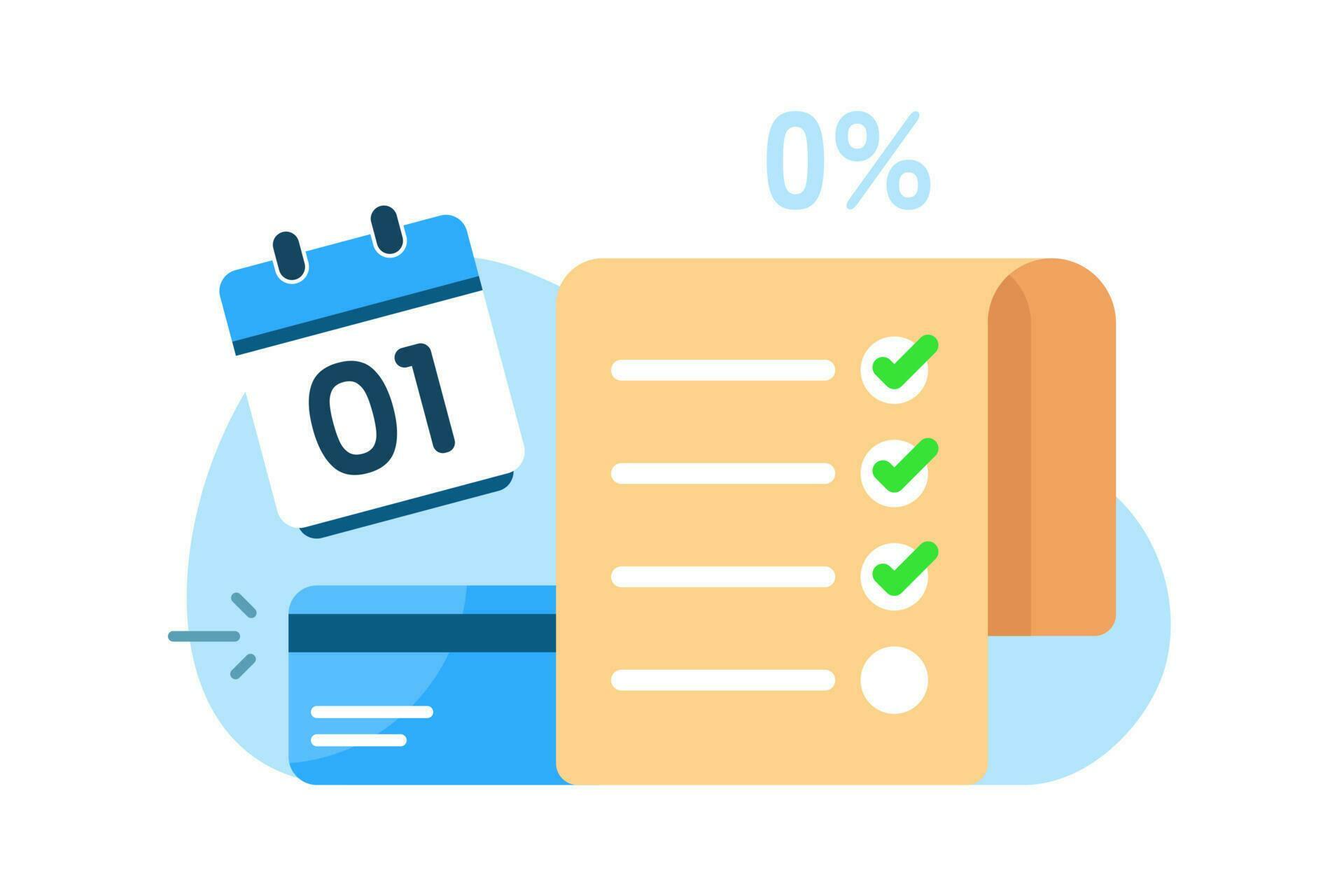 0%

01