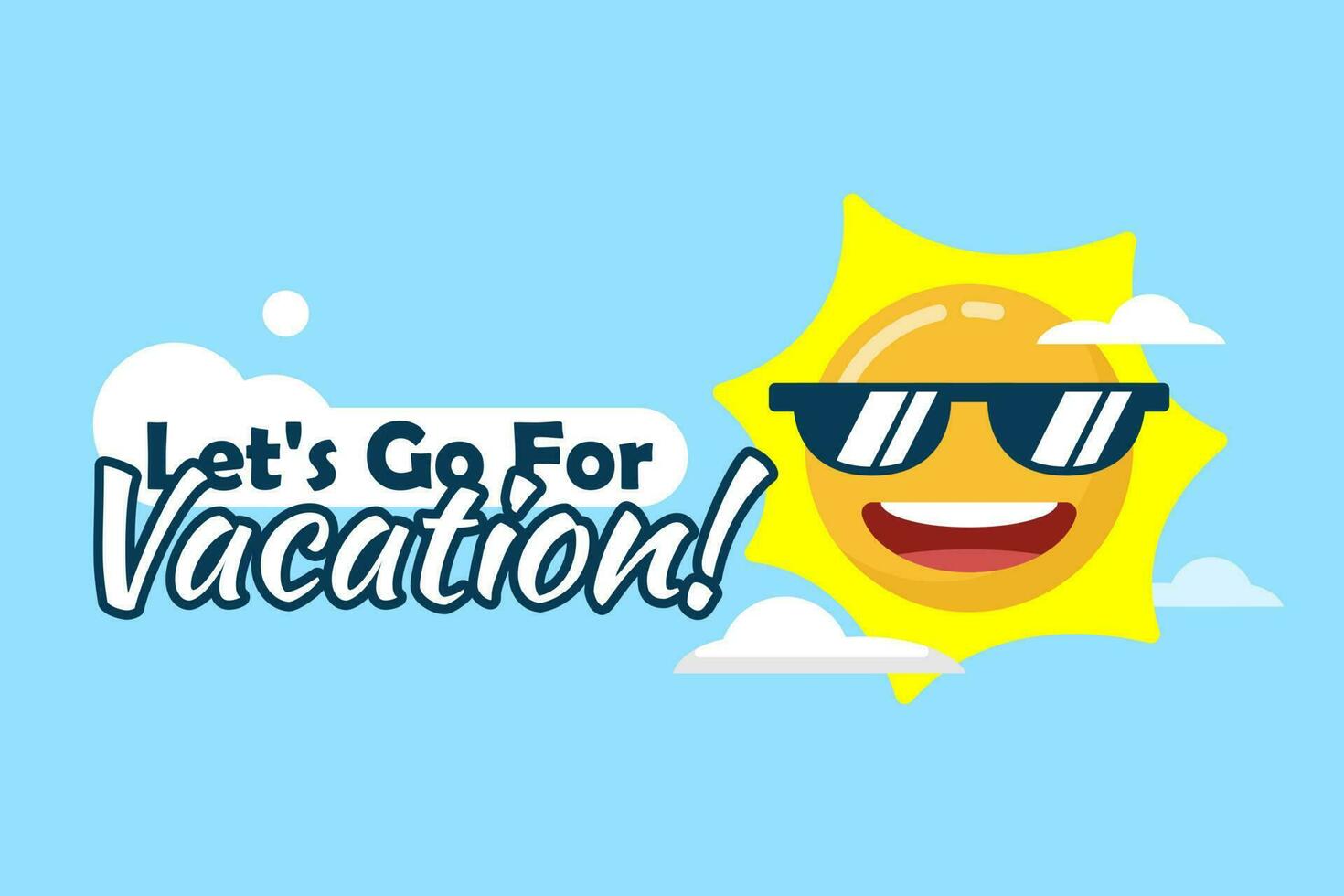 Let's Go For
Vacation!