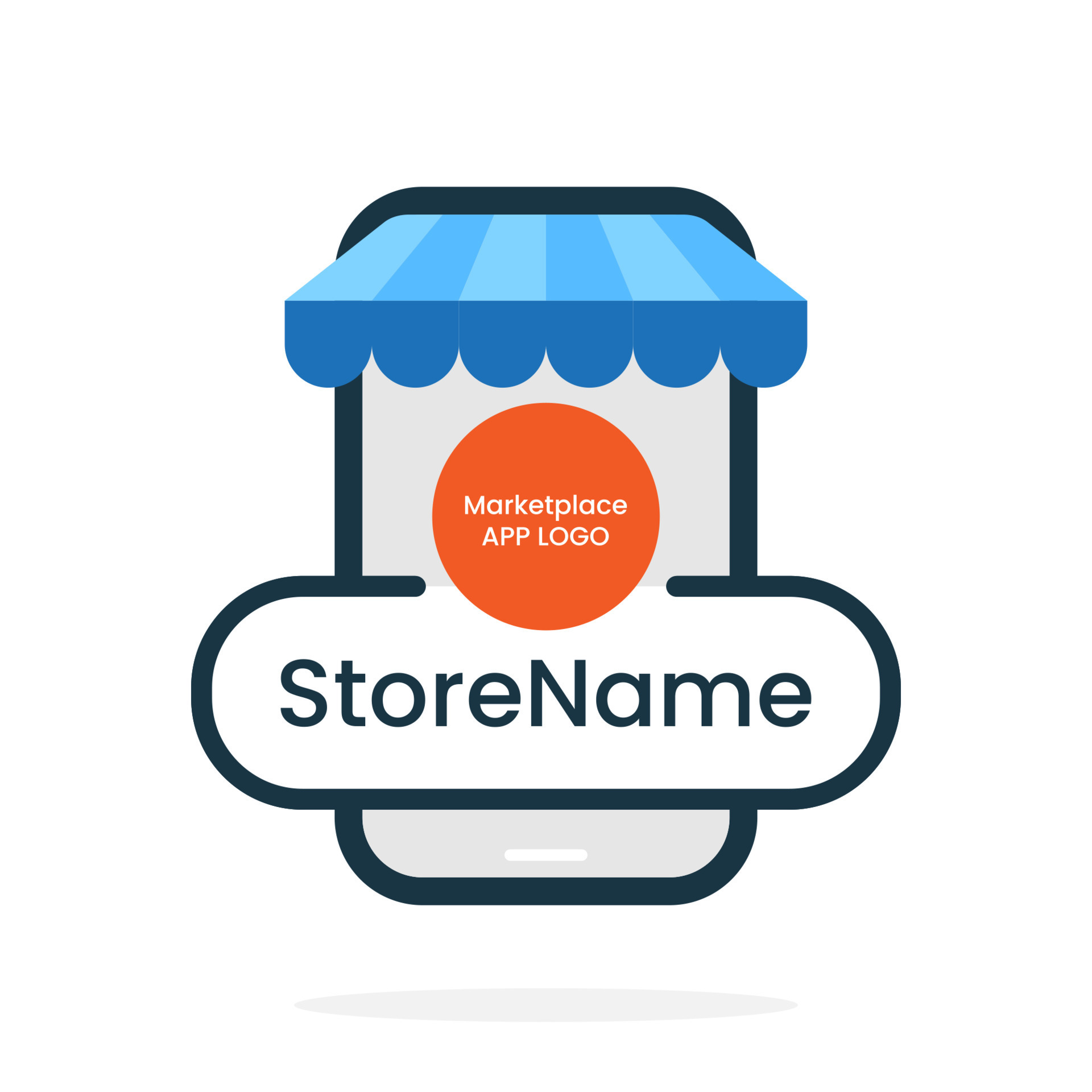 Marketplace
APP LOGO

StoreName