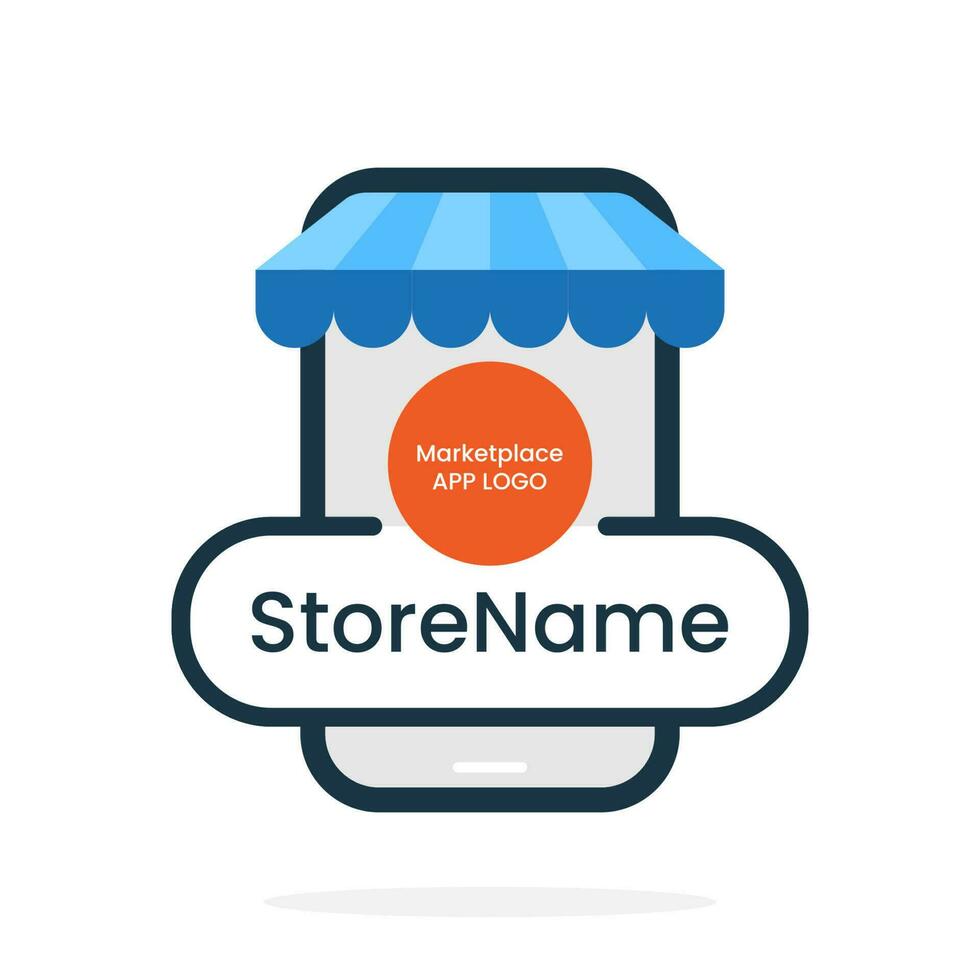 Marketplace
APP LOGO

StoreName