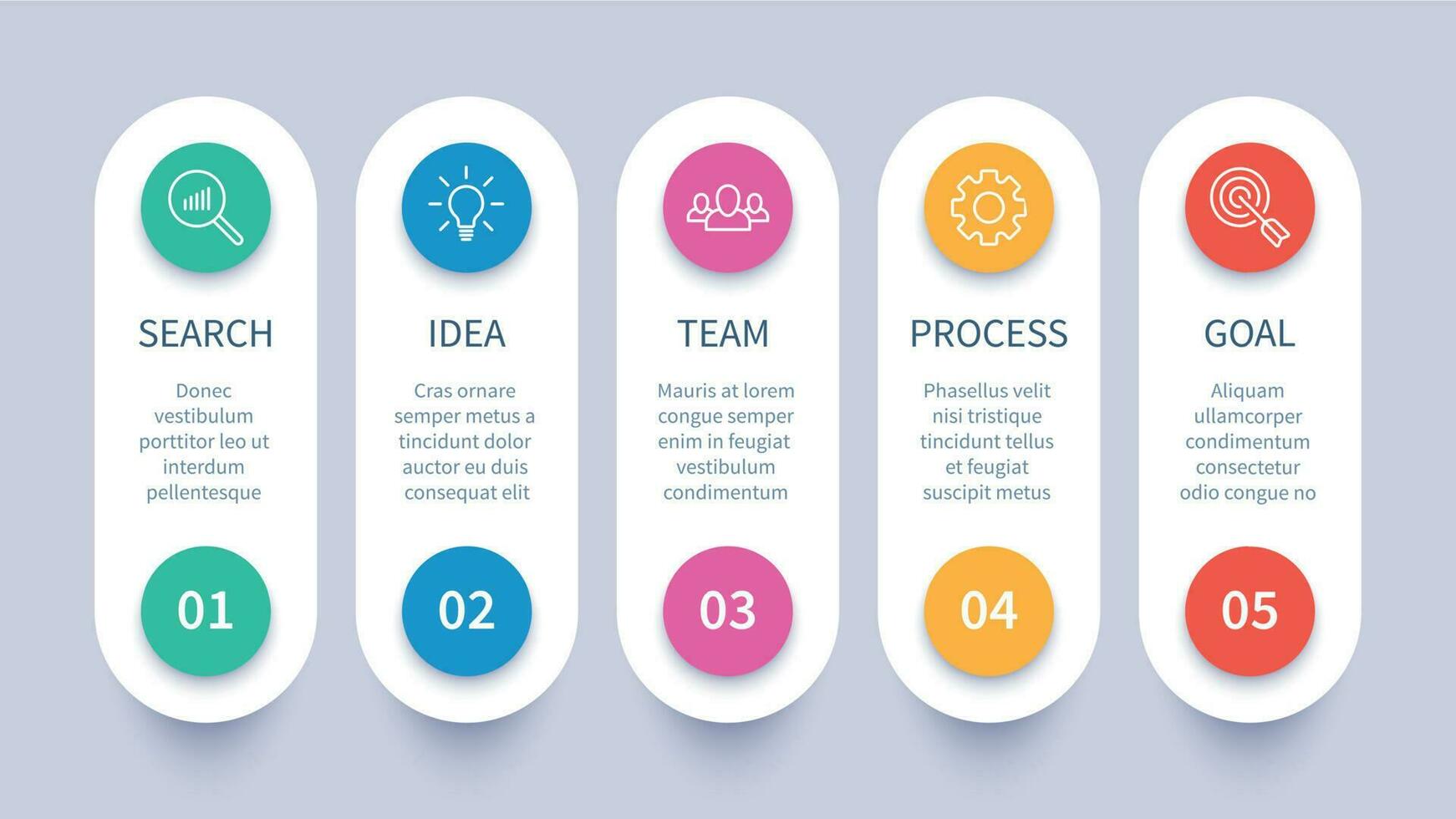 SEARCH

Donec vestibulum porttitor leo ut interdum pellentesque

01

IDEA

Cras ornare semper metus a tincidunt dolor auctor eu duis consequat elit

02

TEAM

Mauris at lorem congue semper enim in feugiat vestibulum condimentum

03

PROCESS

Phasellus velit nisi tristique tincidunt tellus et feugiat suscipit metus

04

GOAL

Aliquam ullamcorper condimentum consectetur odio congue no

05