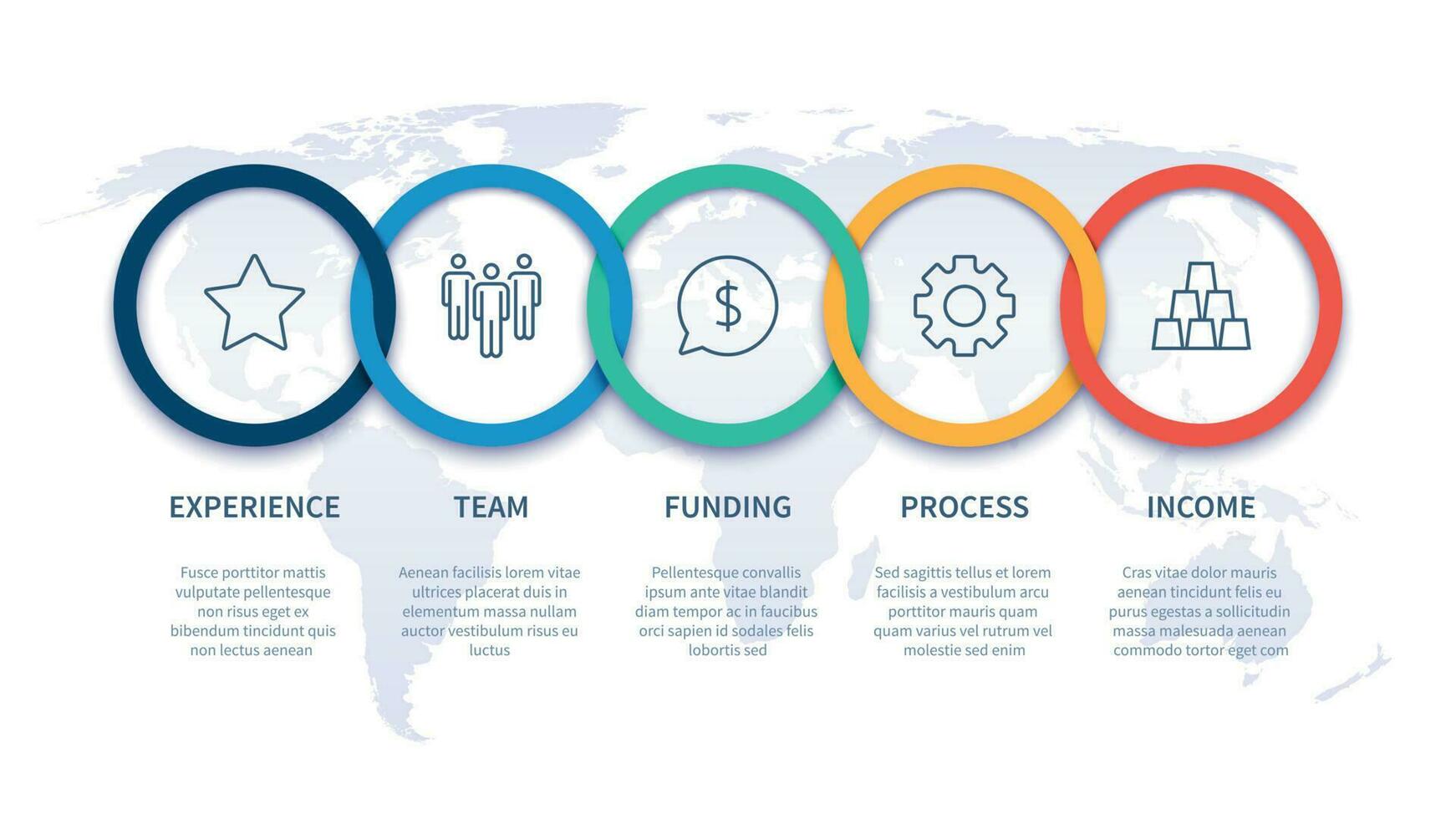 $

EXPERIENCE

Fusce porttitor mattis vulputate pellentesque non risus eget ex bibendum tincidunt quis non lectus aenean

TEAM

Aenean facilisis lorem vitae ultrices placerat duis in elementum massa nullam auctor vestibulum risus eu luctus

FUNDING

Pellentesque convallis ipsum ante vitae blandit diam tempor ac in faucibus orci sapien id sodales felis lobortis sed

PROCESS

Sed sagittis tellus et lorem facilisis a vestibulum arcu porttitor mauris quam quam varius vel rutrum vel molestie sed enim

INCOME

Cras vitae dolor mauris aenean tincidunt felis eu purus egestas a sollicitudin massa malesuada aenean commodo tortor eget com