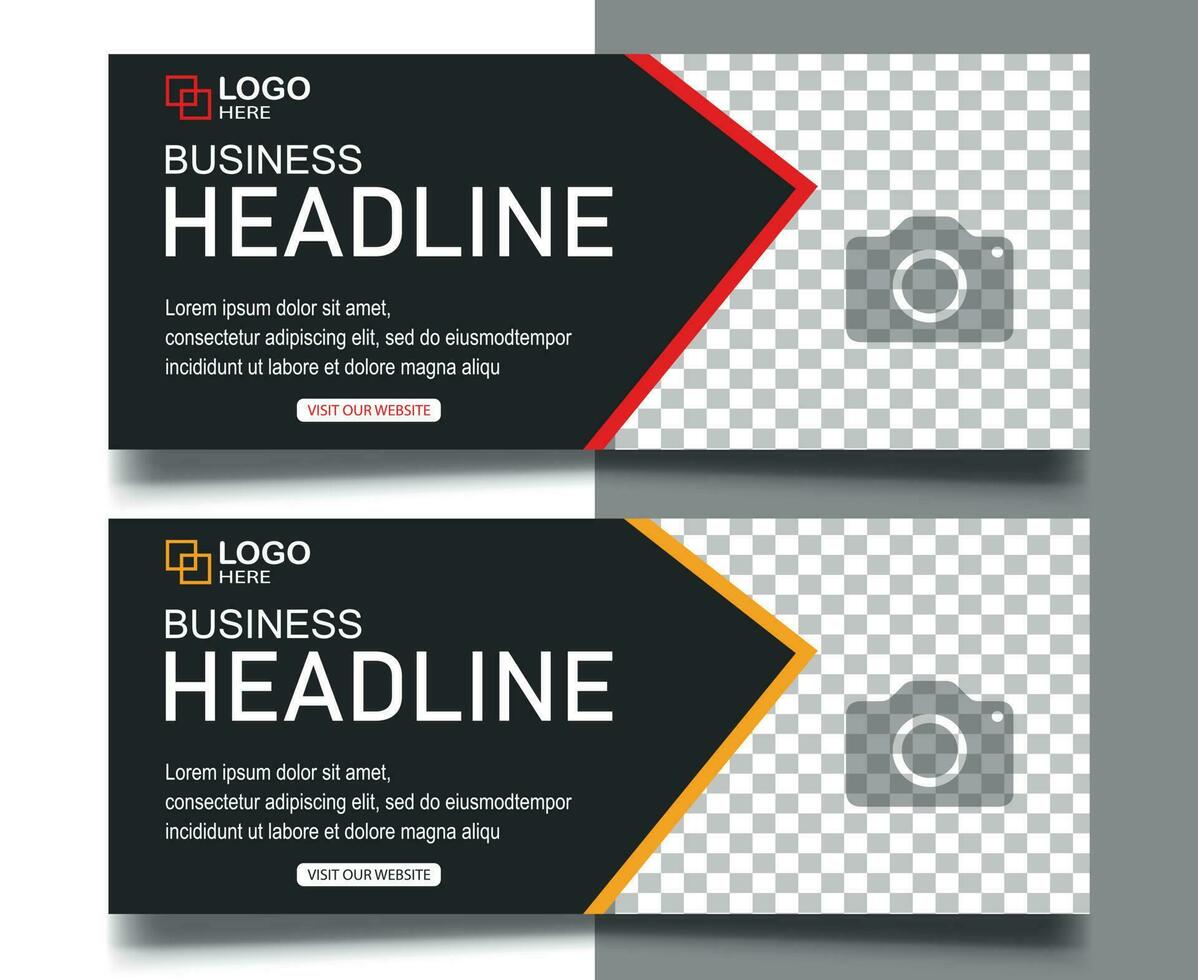 LOGO
HERE

BUSINESS
HEADLINE

Lorem ipsum dolor sit amet, consectetur adipiscing elit, sed do eiusmodtempor incididunt ut labore et dolore magna aliqu

VISIT OUR WEBSITE

LOGO
HERE

BUSINESS
HEADLINE

Lorem ipsum dolor sit amet, consectetur adipiscing elit, sed do eiusmodtempor incididunt ut labore et dolore magna aliqu

VISIT OUR WEBSITE