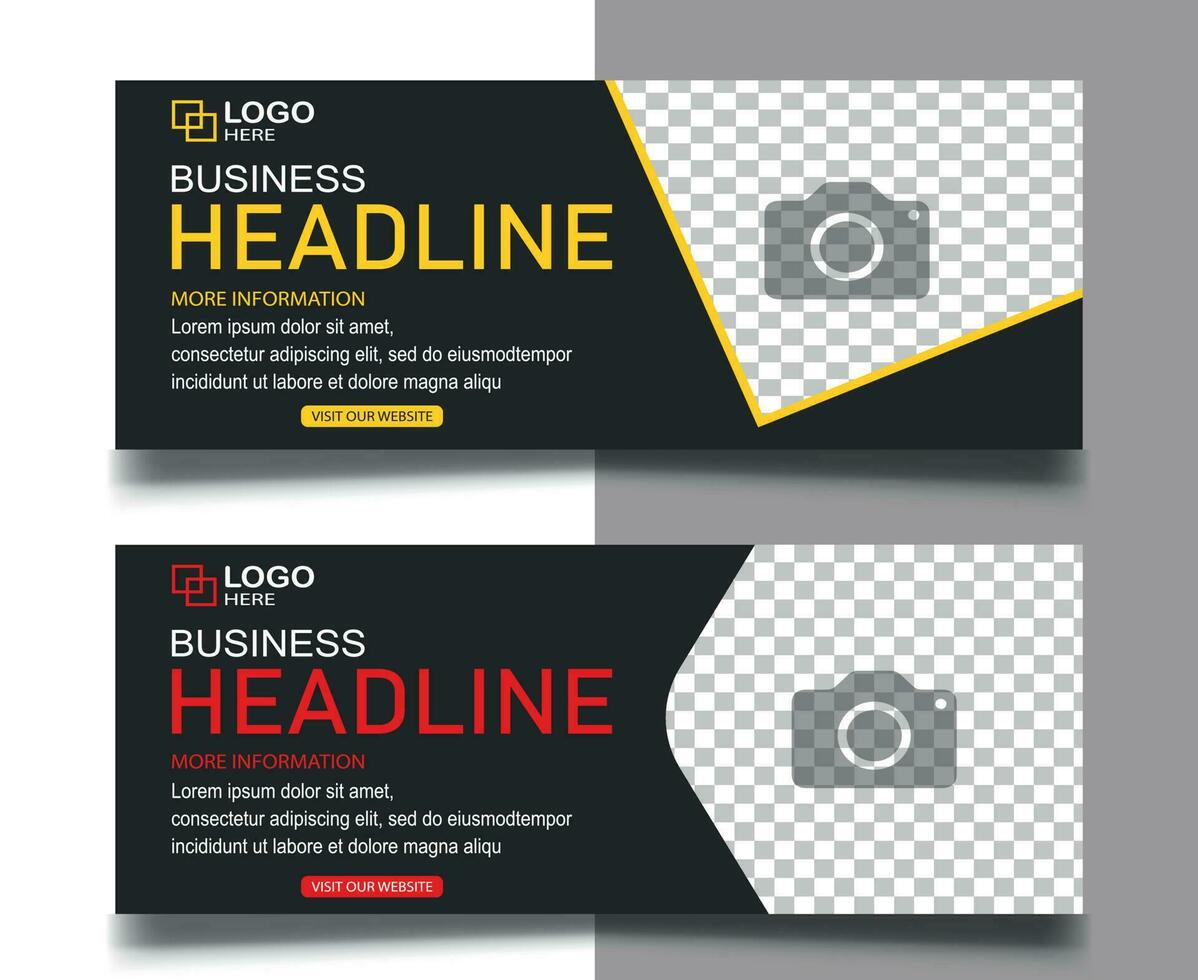 LOGO
HERE

BUSINESS
HEADLINE

MORE INFORMATION

Lorem ipsum dolor sit amet, consectetur adipiscing elit, sed do eiusmodtempor incididunt ut labore et dolore magna aliqu

VISIT OUR WEBSITE

LOGO
HERE

BUSINESS
HEADLINE

MORE INFORMATION

Lorem ipsum dolor sit amet, consectetur adipiscing elit, sed do eiusmodtempor incididunt ut labore et dolore magna aliqu

VISIT OUR WEBSITE