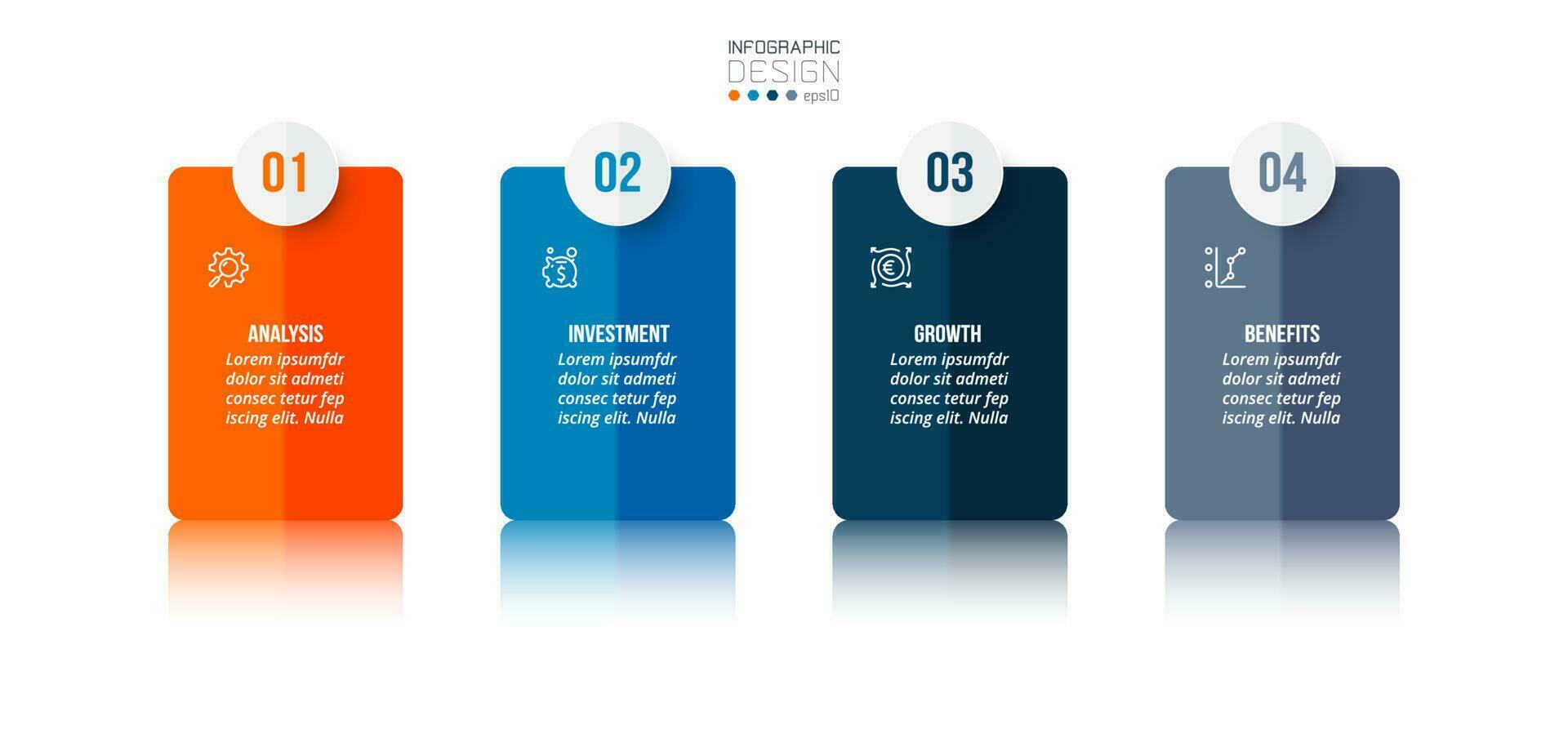 INFOGRAPHIC
DESIGN
eps10

01

ANALYSIS
Lorem ipsumfdr dolor sit admeti consec tetur fep iscing elit. Nulla

02

INVESTMENT
Lorem ipsumfdr dolor sit admeti consec tetur fep iscing elit. Nulla

03

GROWTH
Lorem ipsumfdr dolor sit admeti consec tetur fep iscing elit. Nulla

04

BENEFITS
Lorem ipsumfdr dolor sit admeti consec tetur fep iscing elit. Nulla