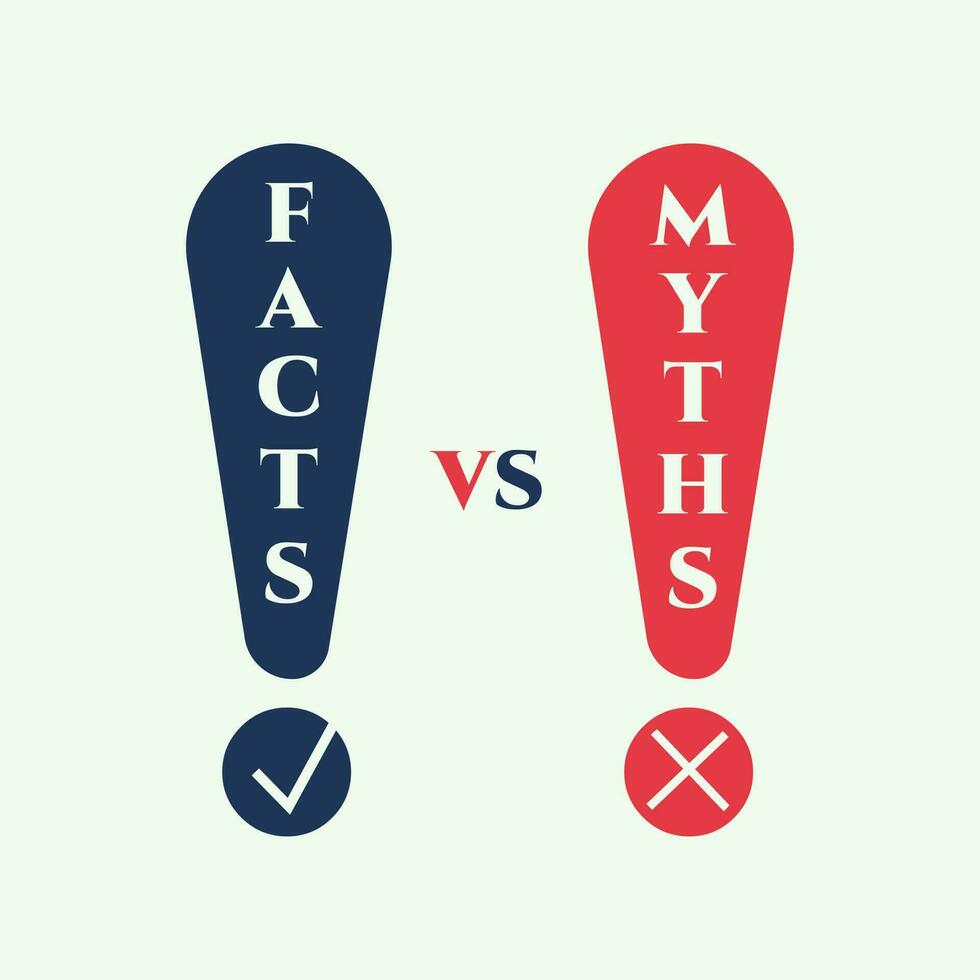 FACTS

VS

MYTHS