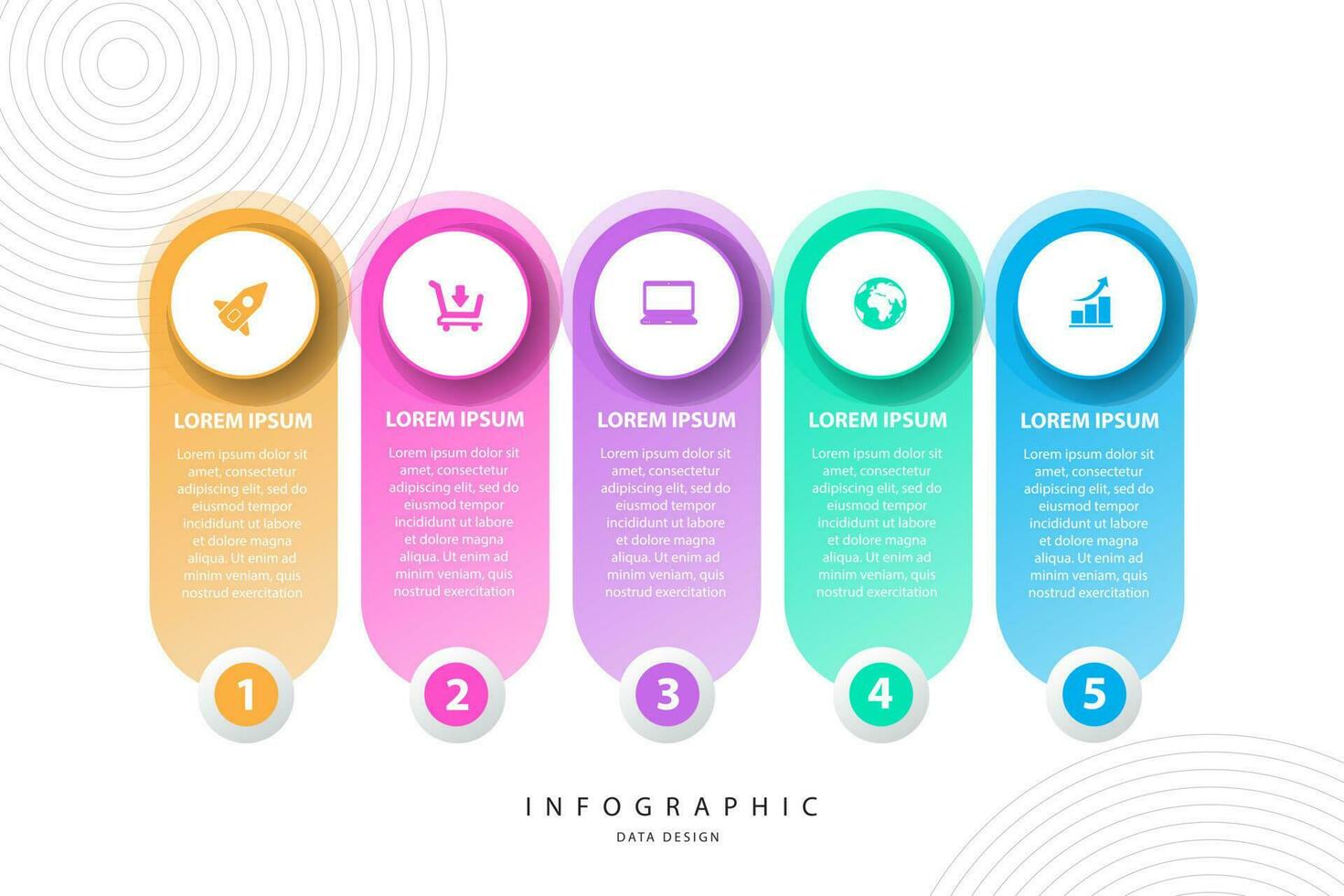 LOREM IPSUM

Lorem ipsum dolor sit amet, consectetur adipiscing elit, sed do eiusmod tempor incididunt ut labore et dolore magna aliqua. Ut enim ad minim veniam, quis nostrud exercitation

1

LOREM IPSUM

Lorem ipsum dolor sit amet, consectetur adipiscing elit, sed do eiusmod tempor incididunt ut labore et dolore magna aliqua. Ut enim ad minim veniam, quis nostrud exercitation

2

LOREM IPSUM

Lorem ipsum dolor sit amet, consectetur adipiscing elit, sed do eiusmod tempor incididunt ut labore et dolore magna aliqua. Ut enim ad minim veniam, quis nostrud exercitation

3

LOREM IPSUM

Lorem ipsum dolor sit amet, consectetur adipiscing elit, sed do eiusmod tempor incididunt ut labore et dolore magna aliqua. Ut enim ad minim veniam, quis nostrud exercitation

4

LOREM IPSUM

Lorem ipsum dolor sit amet, consectetur adipiscing elit, sed do eiusmod tempor incididunt ut labore et dolore magna aliqua. Ut enim ad minim veniam, quis nostrud exercitation

5

INFOGRAPHIC
DATA DESIGN