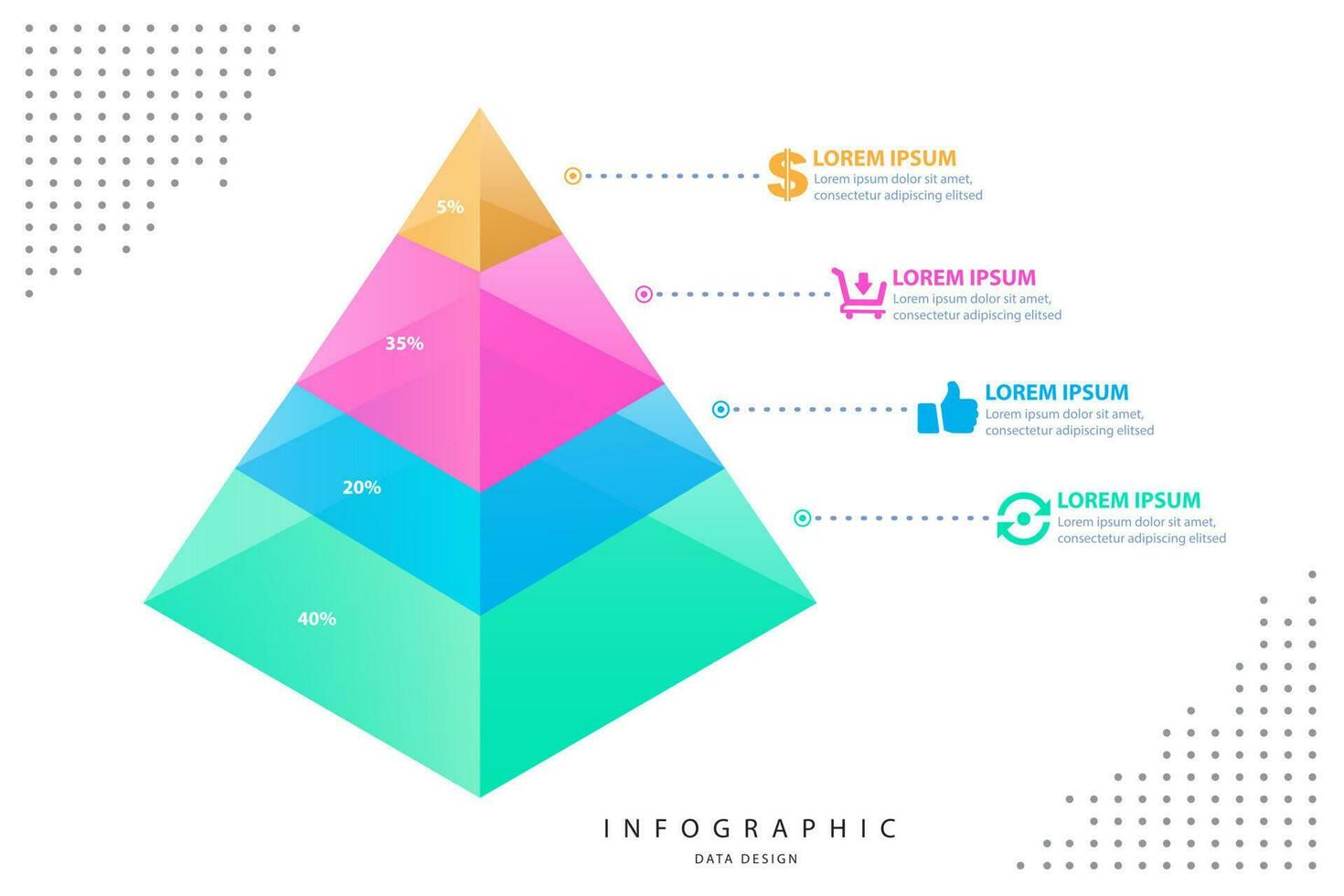 5%

35%

20%

40%

LOREM IPSUM
Lorem ipsum dolor sit amet, consectetur adipiscing elitsed

LOREM IPSUM
Lorem ipsum dolor sit amet, consectetur adipiscing elitsed

LOREM IPSUM
Lorem ipsum dolor sit amet, consectetur adipiscing elitsed

LOREM IPSUM
Lorem ipsum dolor sit amet, consectetur adipiscing elitsed

INFOGRAPHIC
DATA DESIGN