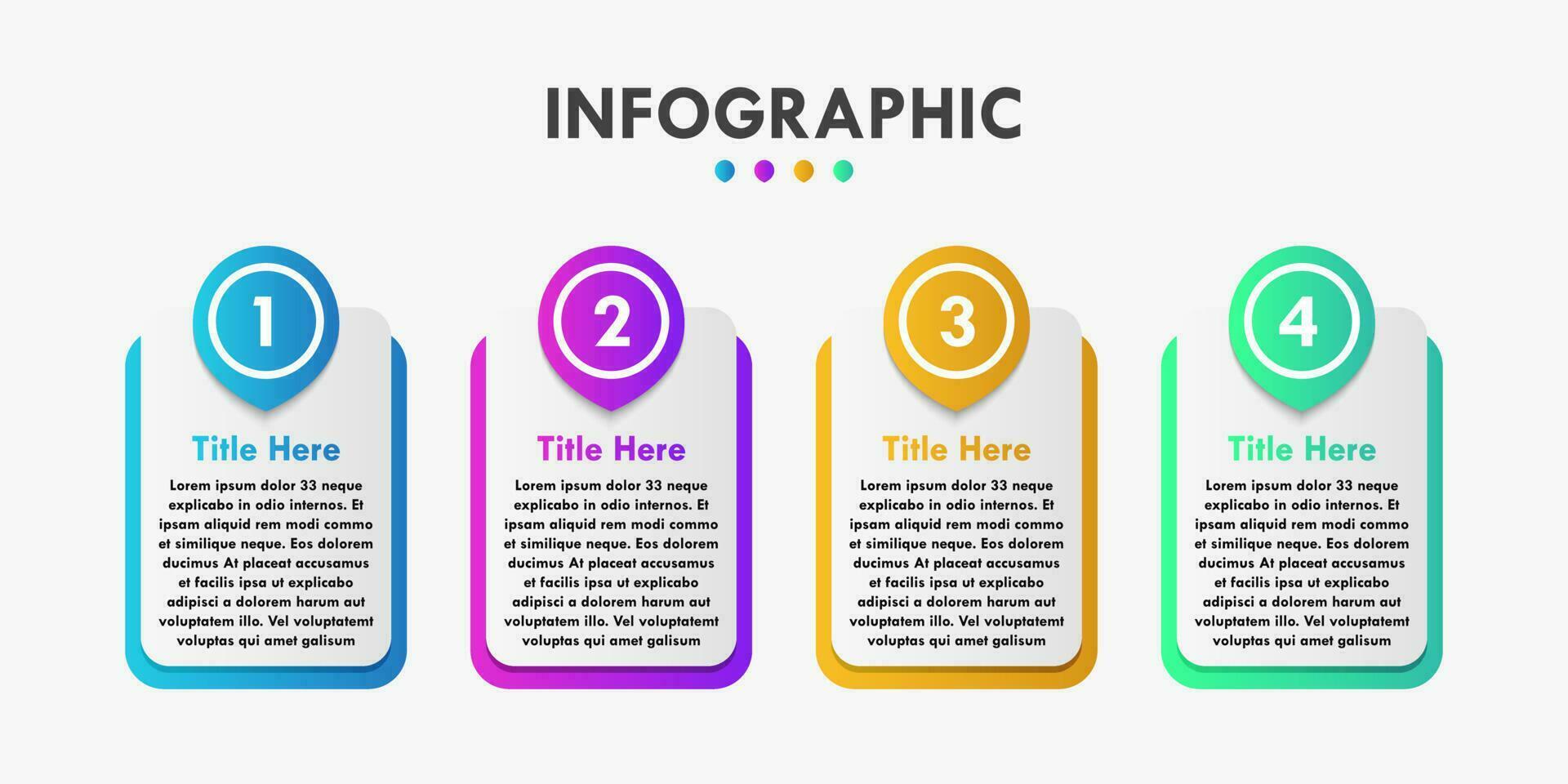 INFOGRAPHIC

1

Title Here

Lorem ipsum dolor 33 neque explicabo in odio internos. Et ipsam aliquid rem modi commo et similique neque. Eos dolorem ducimus At placeat accusamus et facilis ipsa ut explicabo adipisci a dolorem harum aut voluptatem illo. Vel voluptatemt voluptas qui amet galisum

2

Title Here

Lorem ipsum dolor 33 neque explicabo in odio internos. Et ipsam aliquid rem modi commo et similique neque. Eos dolorem ducimus At placeat accusamus et facilis ipsa ut explicabo adipisci a dolorem harum aut voluptatem illo. Vel voluptatemt voluptas qui amet galisum

3

Title Here

Lorem ipsum dolor 33 neque explicabo in odio internos. Et ipsam aliquid rem modi commo et similique neque. Eos dolorem ducimus At placeat accusamus et facilis ipsa ut explicabo adipisci a dolorem harum aut voluptatem illo. Vel voluptatemt voluptas qui amet galisum

4

Title Here

Lorem ipsum dolor 33 neque explicabo in odio internos. Et ipsam aliquid rem modi commo et similique neque. Eos dolorem ducimus At placeat accusamus et facilis ipsa ut explicabo adipisci a dolorem harum aut voluptatem illo. Vel voluptatemt voluptas qui amet galisum