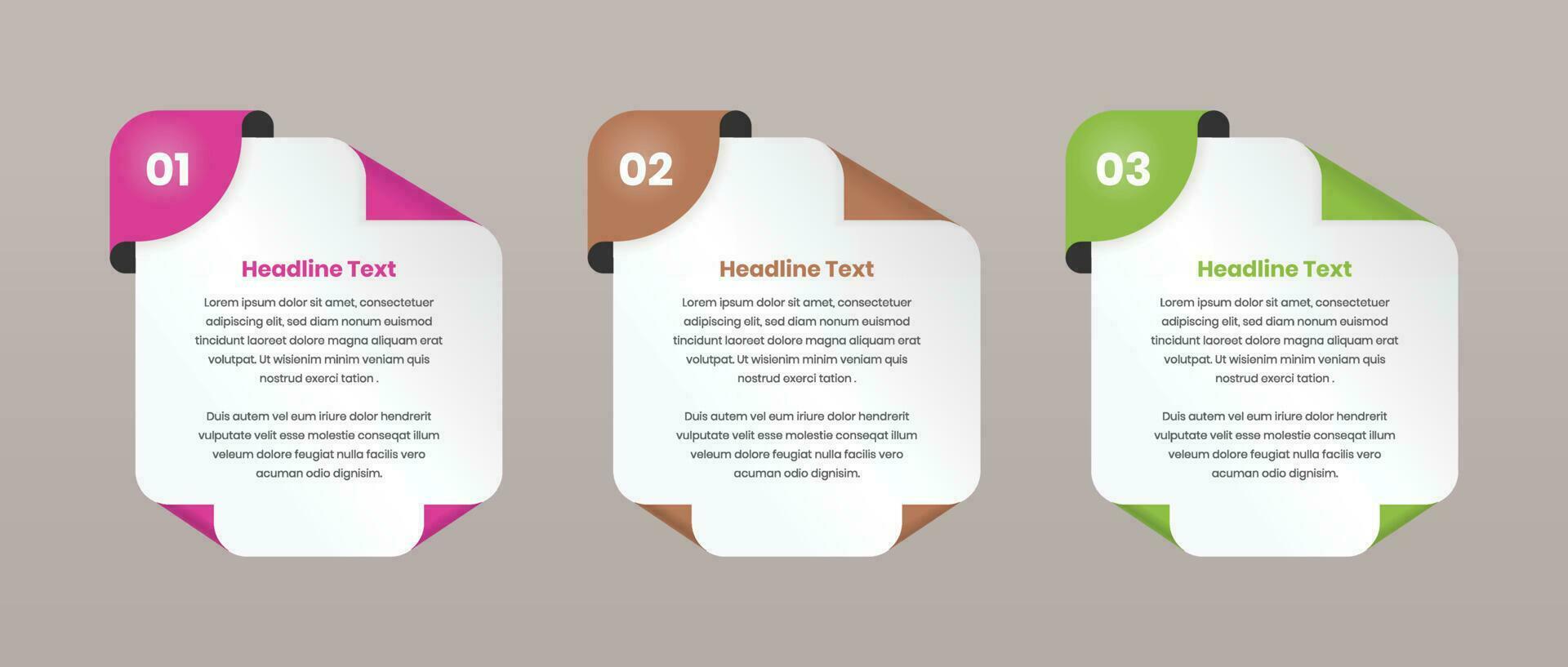 01

Headline Text

Lorem ipsum dolor sit amet, consectetuer adipiscing elit, sed diam nonum euismod tincidunt laoreet dolore magna aliquam erat volutpat. Ut wisienim minim veniam quis nostrud exerci tation .

Duis autem vel eum iriure dolor hendrerit vulputate velit esse molestie conseqat illum veleum dolore feugiat nulla facilis vero acuman odio dignisim.

02

Headline Text

Lorem ipsum dolor sit amet, consectetuer adipiscing elit, sed diam nonum euismod tincidunt laoreet dolore magna aliquam erat volutpat. Ut wisienim minim veniam quis nostrud exerci tation .

Duis autem vel eum iriure dolor hendrerit vulputate velit esse molestie conseqat illum veleum dolore feugiat nulla facilis vero acuman odio dignisim.

03

Headline Text

Lorem ipsum dolor sit amet, consectetuer adipiscing elit, sed diam nonum euismod tincidunt laoreet dolore magna aliquam erat volutpat. Ut wisienim minim veniam quis nostrud exerci tation .

Duis autem vel eum iriure dolor hendrerit vulputate velit esse molestie conseqat illum veleum dolore feugiat nulla facilis vero acuman odio dignisim.