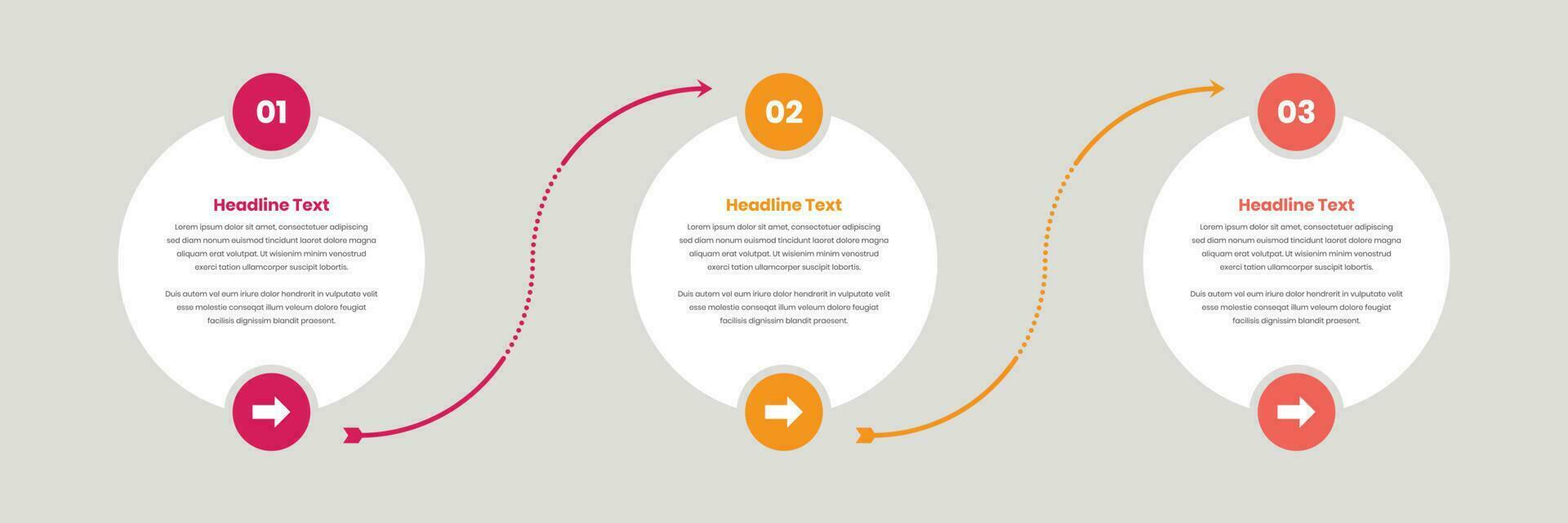 01

Headline Text

Lorem ipsum dolor sit amet, consectetuer adipiscing sed diam nonum euismod tincidunt laoret dolore magna aliquam erat volutpat. Ut wisienim minim venostrud exerci tation ullamcorper suscipit lobortis.

Duis autem vel eum iriure dolor hendrerit in vulputate velit esse molestie conseqat illum veleum dolore feugiat facilisis dignissim blandit praesent.

02

Headline Text

Lorem ipsum dolor sit amet, consectetuer adipiscing sed diam nonum euismod tincidunt laoret dolore magna aliquam erat volutpat. Ut wisienim minim venostrud exerci tation ullamcorper suscipit lobortis.

Duis autem vel eum iriure dolor hendrerit in vulputate velit esse molestie conseqat illum veleum dolore feugiat facilisis dignissim blandit praesent.

03

Headline Text

Lorem ipsum dolor sit amet, consectetuer adipiscing sed diam nonum euismod tincidunt laoret dolore magna aliquam erat volutpat. Ut wisienim minim venostrud exerci tation ullamcorper suscipit lobortis.

Duis autem vel eum iriure dolor hendrerit in vulputate velit esse molestie conseqat illum veleum dolore feugiat facilisis dignissim blandit praesent.