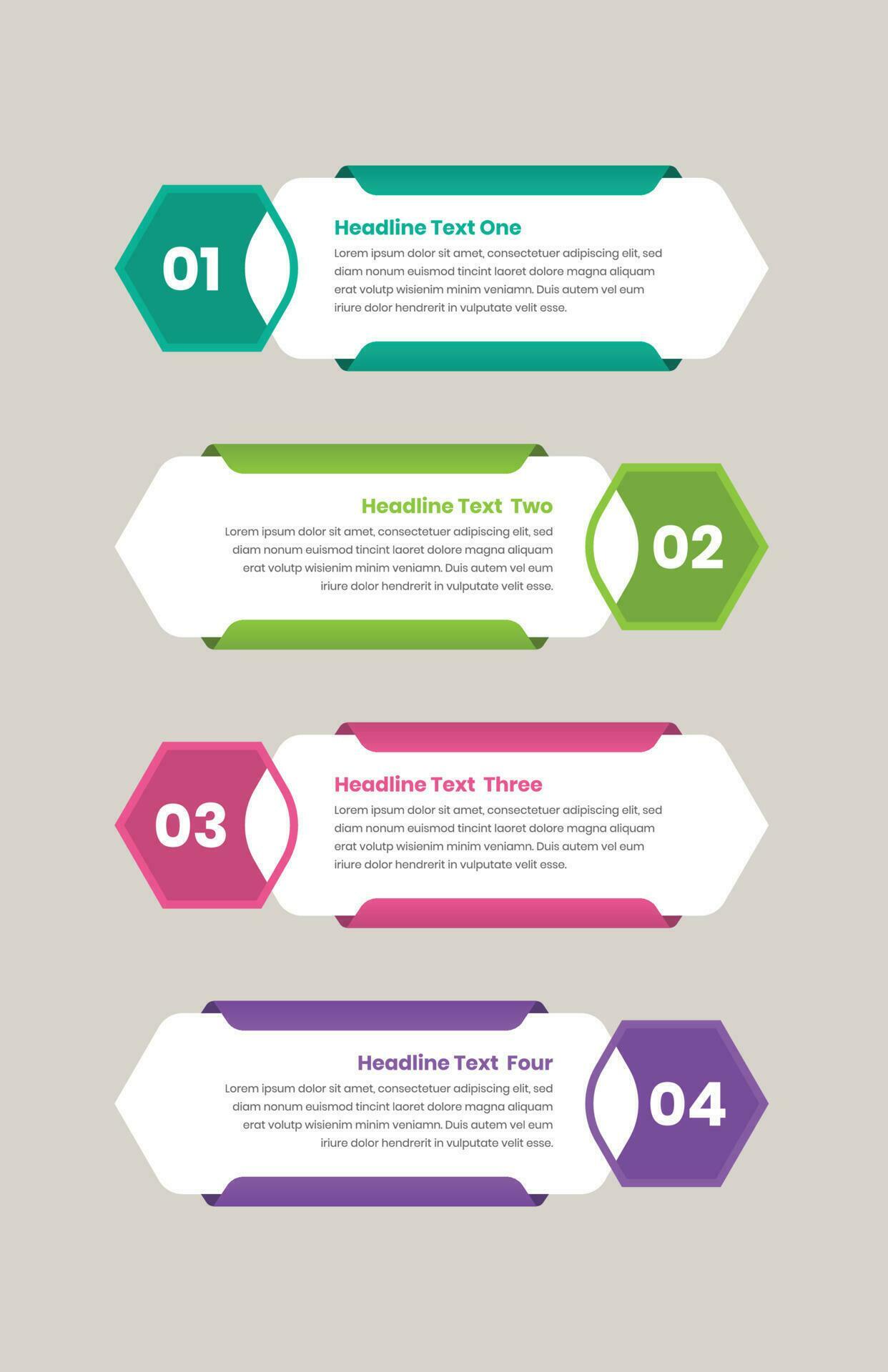 01

Headline Text One

Lorem ipsum dolor sit amet, consectetuer adipiscing elit, sed diam nonum euismod tincint laoret dolore magna aliquam erat volutp wisienim minim veniamn. Duis autem vel eum iriure dolor hendrerit in vulputate velit esse.

Headline Text Two

Lorem ipsum dolor sit amet, consectetuer adipiscing elit, sed diam nonum euismod tincint laoret dolore magna aliquam erat volutp wisienim minim veniamn. Duis autem vel eum iriure dolor hendrerit in vulputate velit esse.

02

03

Headline Text Three

Lorem ipsum dolor sit amet, consectetuer adipiscing elit, sed diam nonum euismod tincint laoret dolore magna aliquam erat volutp wisienim minim veniamn. Duis autem vel eum iriure dolor hendrerit in vulputate velit esse.

Headline Text Four

Lorem ipsum dolor sit amet, consectetuer adipiscing elit, sed diam nonum euismod tincint laoret dolore magna aliquam erat volutp wisienim minim veniamn. Duis autem vel eum iriure dolor hendrerit in vulputate velit esse.

04