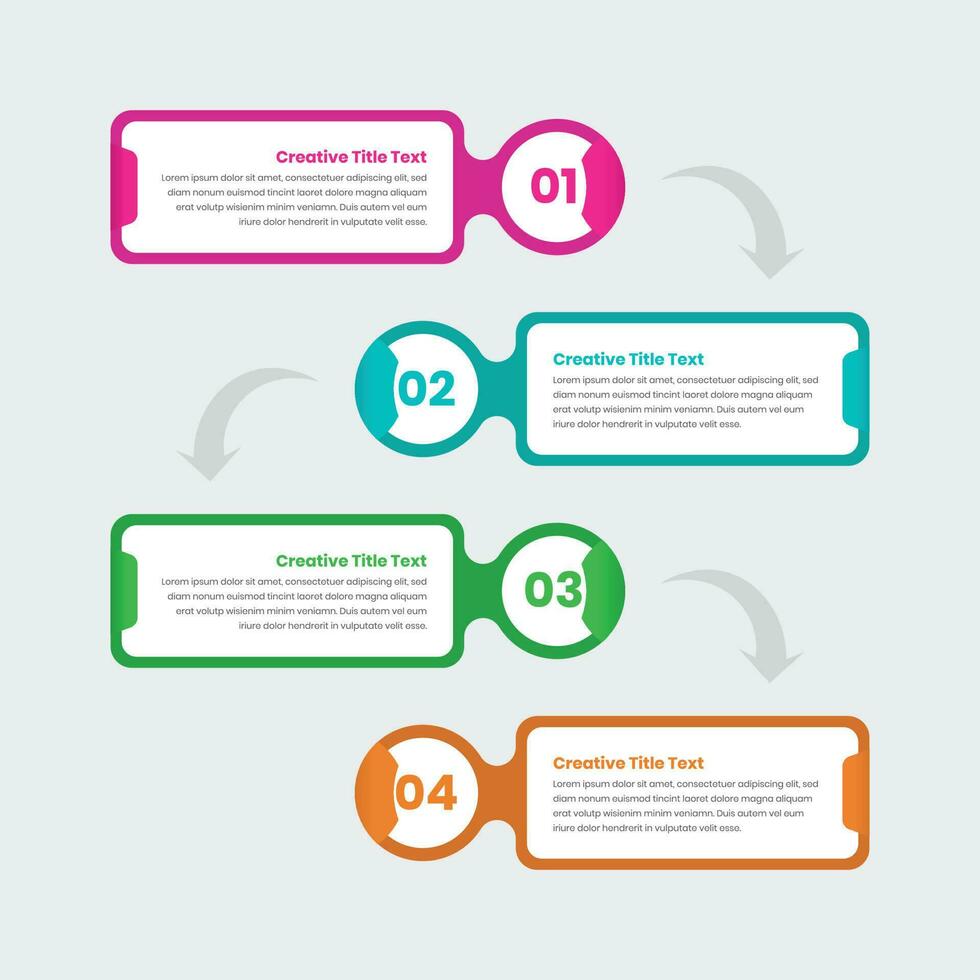 Creative Title Text
Lorem ipsum dolor sit amet, consectetuer adipiscing elit, sed diam nonum euismod tincint laoret dolore magna aliquam erat volutp wisienim minim veniamn. Duis autem vel eum iriure dolor hendrerit in vulputate velit esse.

01

02

Creative Title Text
Lorem ipsum dolor sit amet, consectetuer adipiscing elit, sed diam nonum euismod tincint laoret dolore magna aliquam erat volutp wisienim minim veniamn. Duis autem vel eum iriure dolor hendrerit in vulputate velit esse.

Creative Title Text
Lorem ipsum dolor sit amet, consectetuer adipiscing elit, sed diam nonum euismod tincint laoret dolore magna aliquam erat volutp wisienim minim veniamn. Duis autem vel eum iriure dolor hendrerit in vulputate velit esse.

03

04

Creative Title Text
Lorem ipsum dolor sit amet, consectetuer adipiscing elit, sed diam nonum euismod tincint laoret dolore magna aliquam erat volutp wisienim minim veniamn. Duis autem vel eum iriure dolor hendrerit in vulputate velit esse.