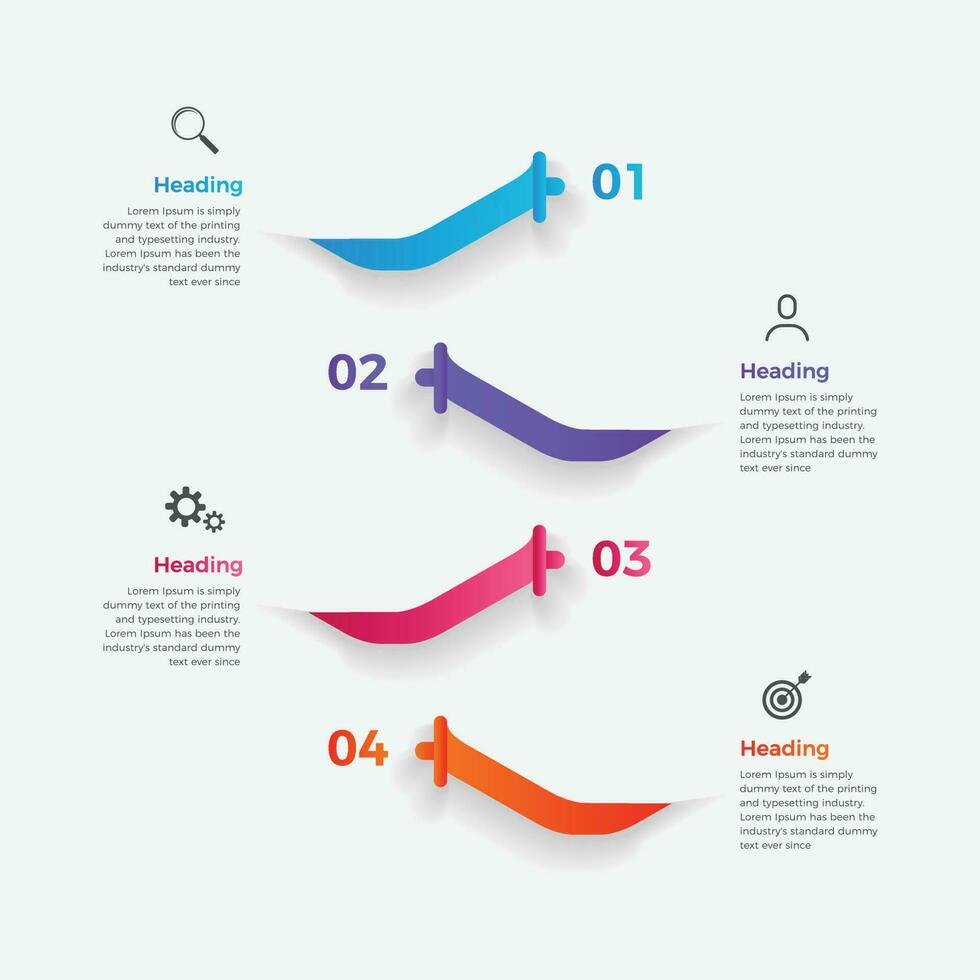 Heading

Lorem Ipsum is simply dummy text of the printing and typesetting industry. Lorem Ipsum has been the industry's standard dummy text ever since

01

02

Heading

Lorem Ipsum is simply dummy text of the printing and typesetting industry. Lorem Ipsum has been the industry's standard dummy text ever since

Heading

Lorem Ipsum is simply dummy text of the printing and typesetting industry. Lorem Ipsum has been the industry's standard dummy text ever since

03

04

Heading

Lorem Ipsum is simply dummy text of the printing and typesetting industry. Lorem Ipsum has been the industry's standard dummy text ever since