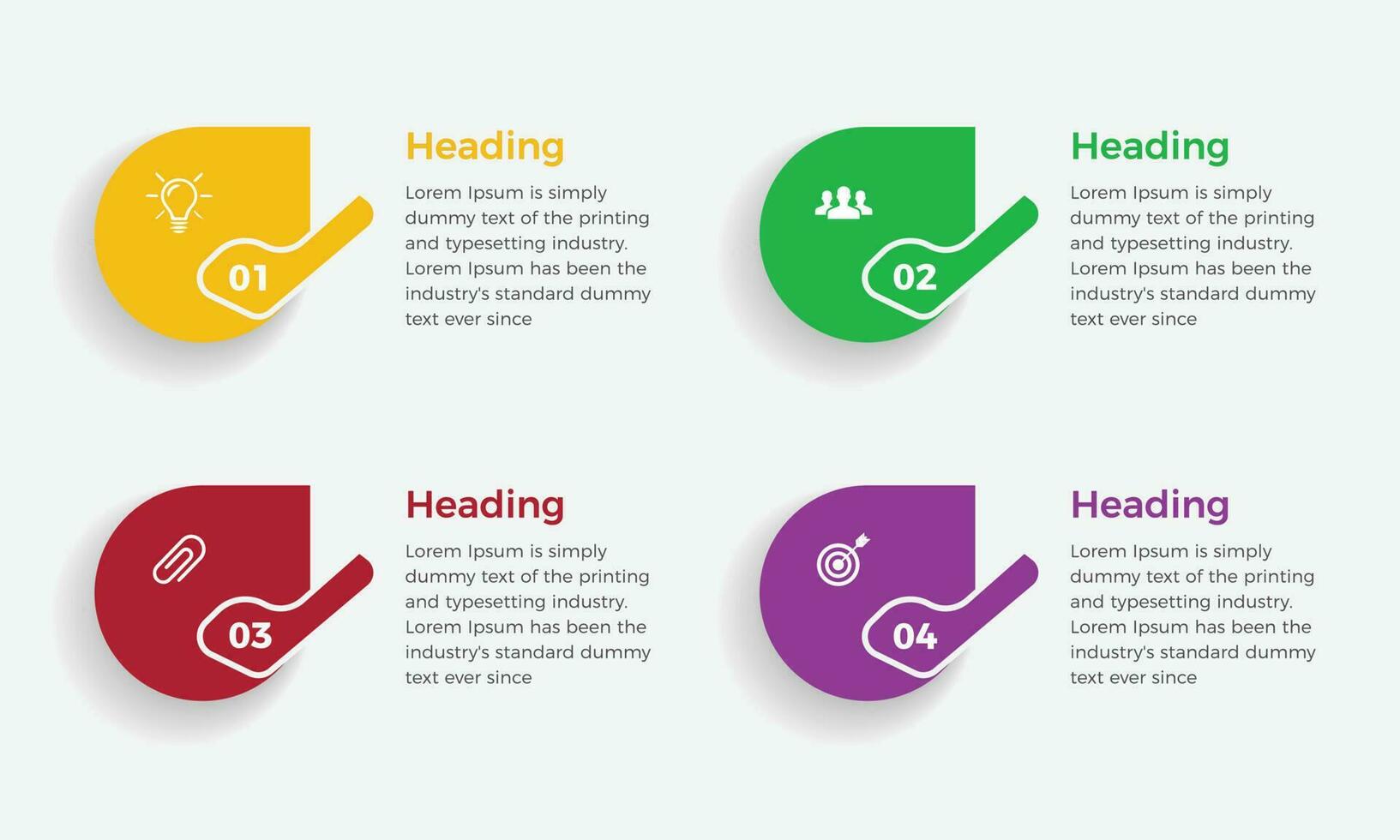 01

Heading

Lorem Ipsum is simply dummy text of the printing and typesetting industry. Lorem Ipsum has been the industry's standard dummy text ever since

02

Heading

Lorem Ipsum is simply dummy text of the printing and typesetting industry. Lorem Ipsum has been the industry's standard dummy text ever since

03

Heading

Lorem Ipsum is simply dummy text of the printing and typesetting industry. Lorem Ipsum has been the industry's standard dummy text ever since

04

Heading

Lorem Ipsum is simply dummy text of the printing and typesetting industry. Lorem Ipsum has been the industry's standard dummy text ever since