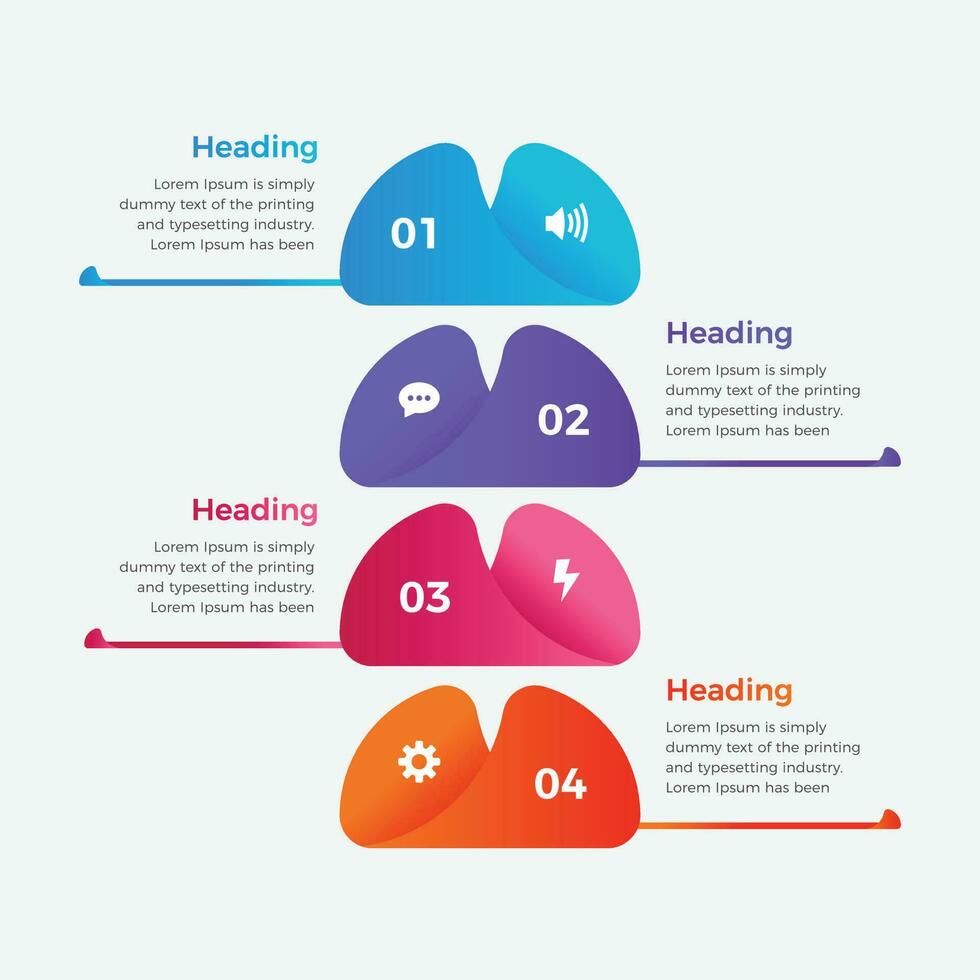 Heading
Lorem Ipsum is simply dummy text of the printing and typesetting industry. Lorem Ipsum has been

01

Heading
Lorem Ipsum is simply dummy text of the printing and typesetting industry. Lorem Ipsum has been

02

Heading
Lorem Ipsum is simply dummy text of the printing and typesetting industry. Lorem Ipsum has been

03

Heading
Lorem Ipsum is simply dummy text of the printing and typesetting industry. Lorem Ipsum has been

04