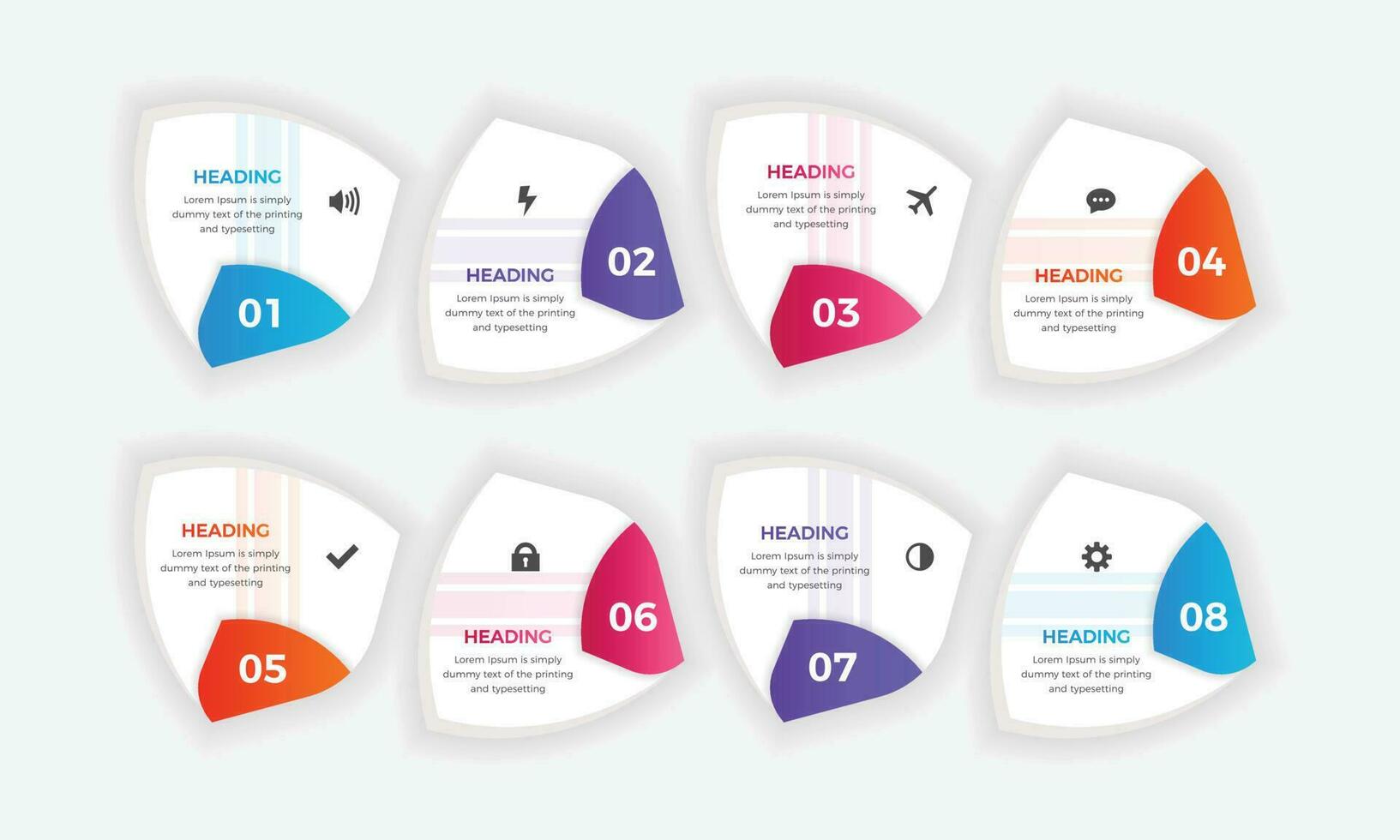 HEADING
Lorem Ipsum is simply dummy text of the printing and typesetting
01

02
HEADING
Lorem Ipsum is simply dummy text of the printing and typesetting

HEADING
Lorem Ipsum is simply dummy text of the printing and typesetting
03

04
HEADING
Lorem Ipsum is simply dummy text of the printing and typesetting

HEADING
Lorem Ipsum is simply dummy text of the printing and typesetting
05

06
HEADING
Lorem Ipsum is simply dummy text of the printing and typesetting

HEADING
Lorem Ipsum is simply dummy text of the printing and typesetting
07

08
HEADING
Lorem Ipsum is simply dummy text of the printing and typesetting