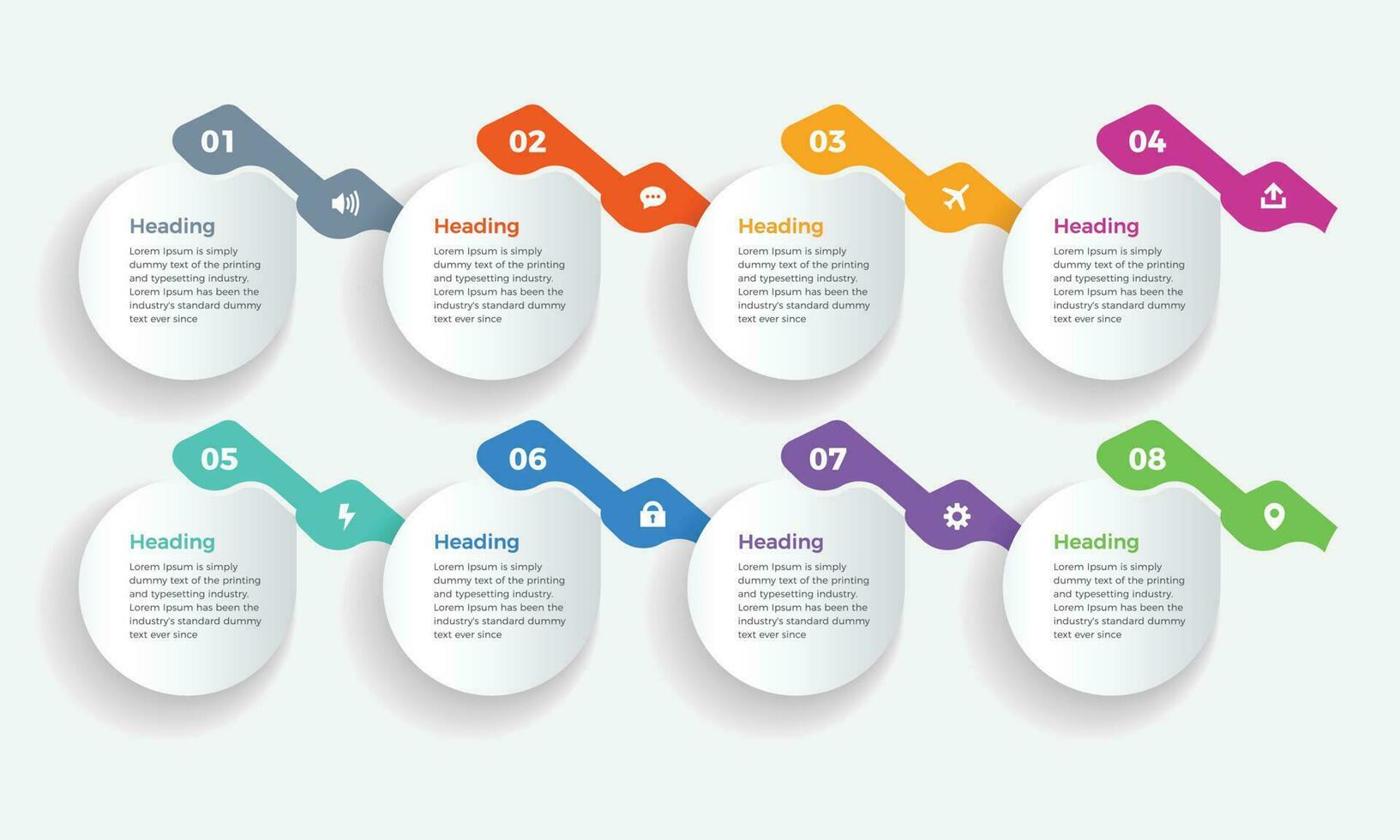 01

Heading

Lorem Ipsum is simply dummy text of the printing and typesetting industry. Lorem Ipsum has been the industry's standard dummy text ever since

02

Heading

Lorem Ipsum is simply dummy text of the printing and typesetting industry. Lorem Ipsum has been the industry's standard dummy text ever since

03

Heading

Lorem Ipsum is simply dummy text of the printing and typesetting industry. Lorem Ipsum has been the industry's standard dummy text ever since

04

Heading

Lorem Ipsum is simply dummy text of the printing and typesetting industry. Lorem Ipsum has been the industry's standard dummy text ever since

05

Heading

Lorem Ipsum is simply dummy text of the printing and typesetting industry. Lorem Ipsum has been the industry's standard dummy text ever since

06

Heading

Lorem Ipsum is simply dummy text of the printing and typesetting industry. Lorem Ipsum has been the industry's standard dummy text ever since

07

Heading

Lorem Ipsum is simply dummy text of the printing and typesetting industry. Lorem Ipsum has been the industry's standard dummy text ever since

08

Heading

Lorem Ipsum is simply dummy text of the printing and typesetting industry. Lorem Ipsum has been the industry's standard dummy text ever since