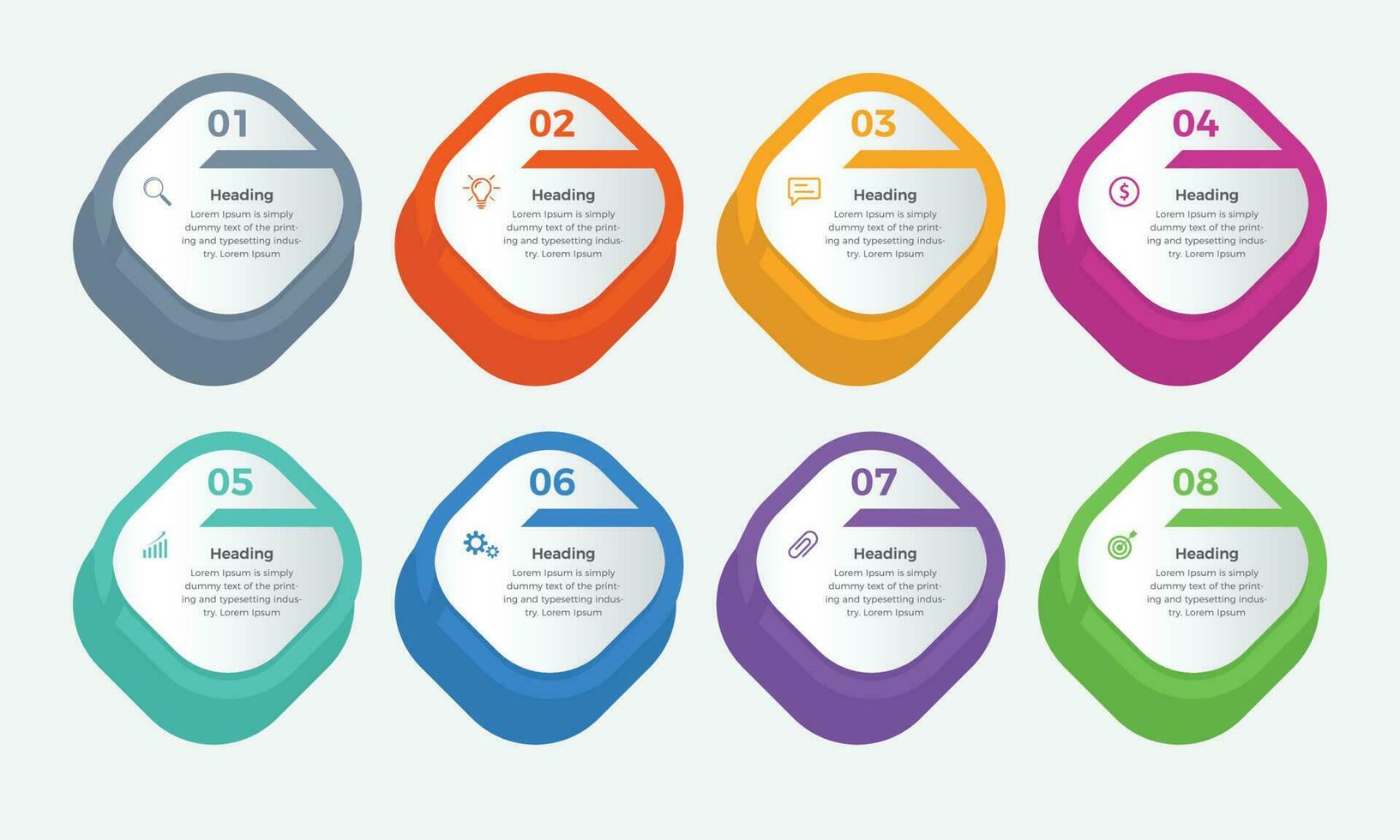 01

Heading

Lorem Ipsum is simply dummy text of the printing and typesetting industry. Lorem Ipsum

02

Heading

Lorem Ipsum is simply dummy text of the printing and typesetting industry. Lorem Ipsum

03

Heading

Lorem Ipsum is simply dummy text of the printing and typesetting industry. Lorem Ipsum

04

Heading

Lorem Ipsum is simply dummy text of the printing and typesetting industry. Lorem Ipsum

05

Heading

Lorem Ipsum is simply dummy text of the printing and typesetting industry. Lorem Ipsum

06

Heading

Lorem Ipsum is simply dummy text of the printing and typesetting industry. Lorem Ipsum

07

Heading

Lorem Ipsum is simply dummy text of the printing and typesetting industry. Lorem Ipsum

08

Heading

Lorem Ipsum is simply dummy text of the printing and typesetting industry. Lorem Ipsum