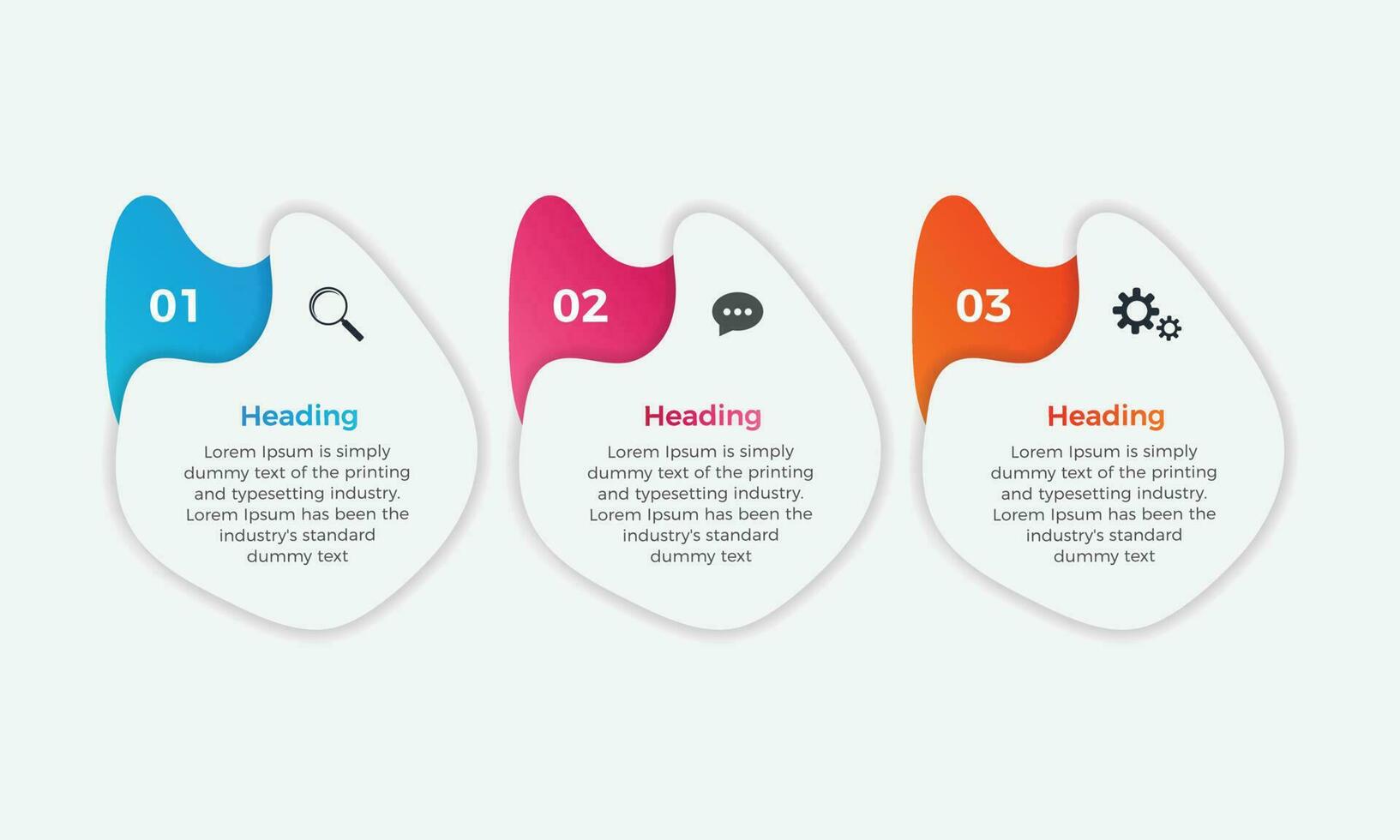 01

Heading

Lorem Ipsum is simply dummy text of the printing and typesetting industry. Lorem Ipsum has been the industry's standard dummy text

02

Heading

Lorem Ipsum is simply dummy text of the printing and typesetting industry. Lorem Ipsum has been the industry's standard dummy text

03

Heading

Lorem Ipsum is simply dummy text of the printing and typesetting industry. Lorem Ipsum has been the industry's standard dummy text