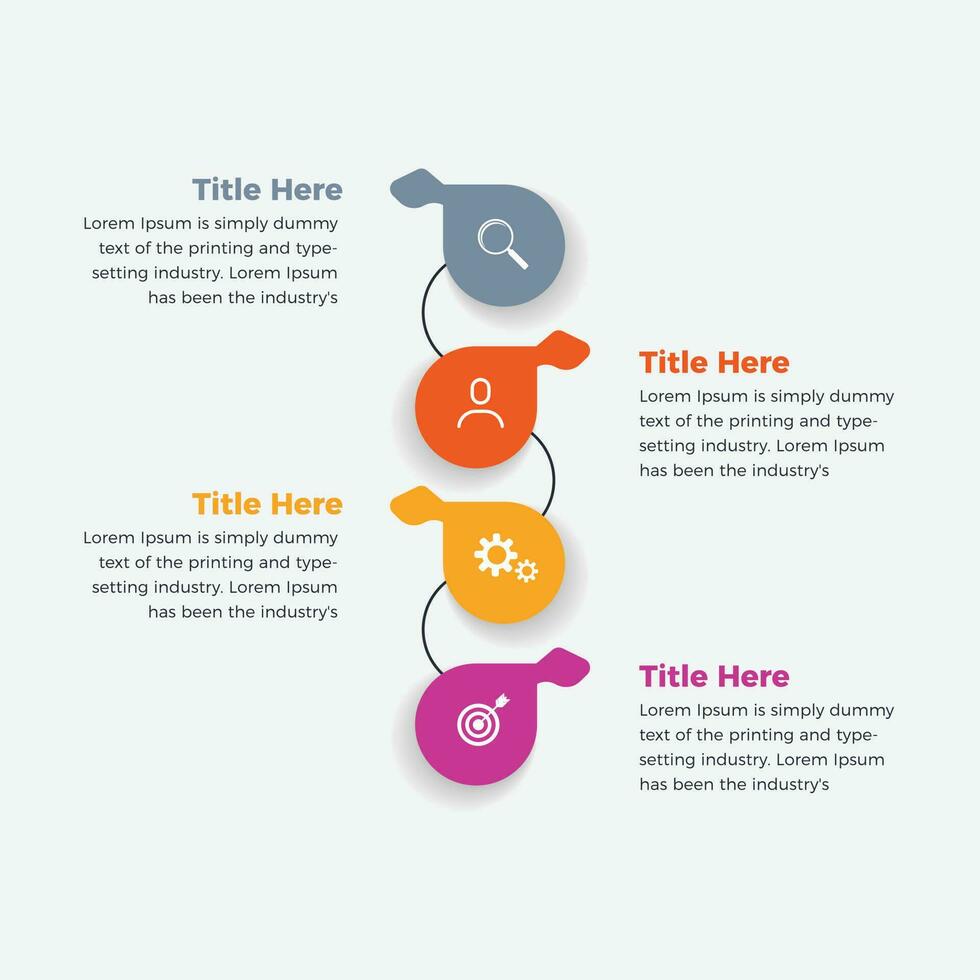 Title Here
Lorem Ipsum is simply dummy text of the printing and typesetting industry. Lorem Ipsum has been the industry's

Title Here
Lorem Ipsum is simply dummy text of the printing and typesetting industry. Lorem Ipsum has been the industry's

Title Here
Lorem Ipsum is simply dummy text of the printing and typesetting industry. Lorem Ipsum has been the industry's

Title Here
Lorem Ipsum is simply dummy text of the printing and typesetting industry. Lorem Ipsum has been the industry's