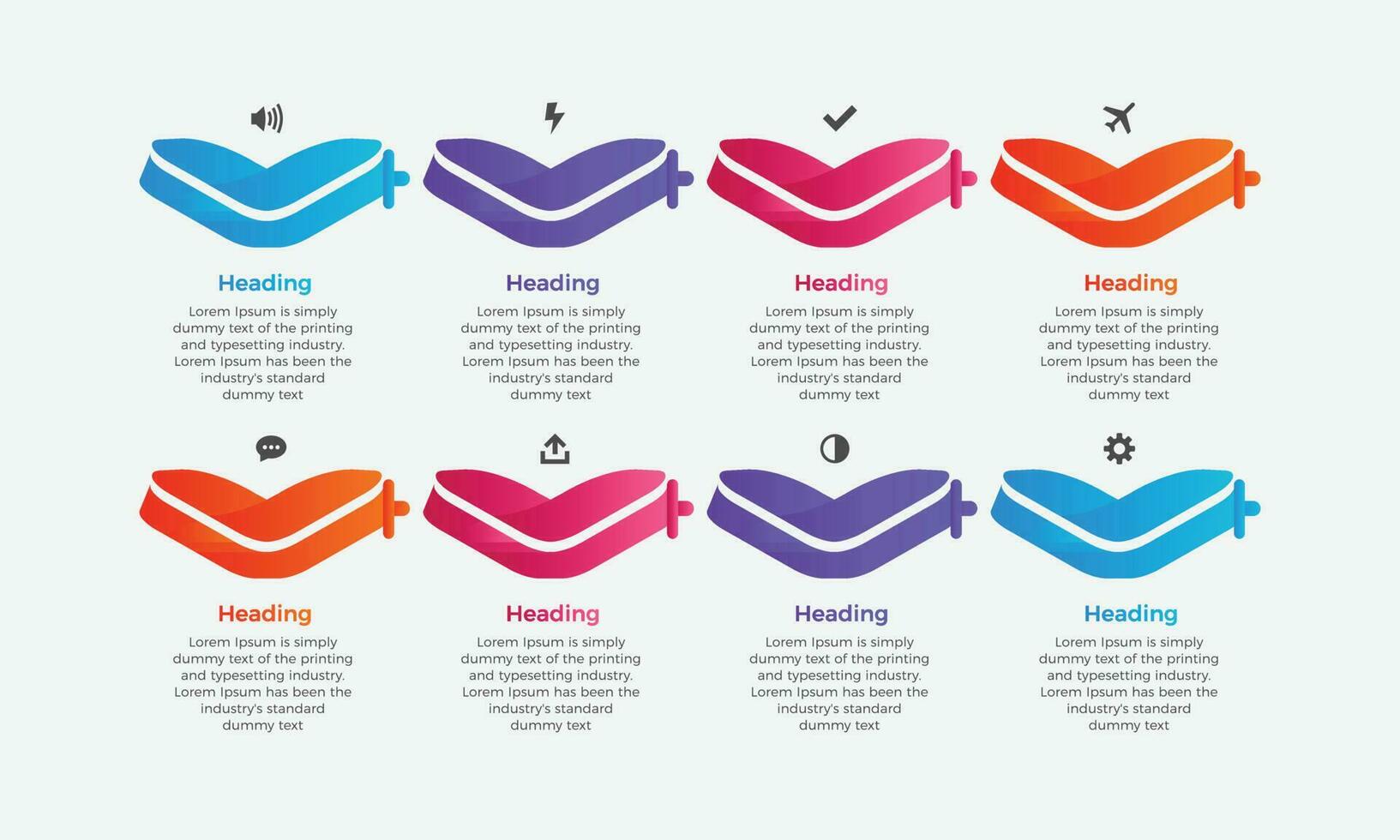 Heading
Lorem Ipsum is simply dummy text of the printing and typesetting industry. Lorem Ipsum has been the industry's standard dummy text

Heading
Lorem Ipsum is simply dummy text of the printing and typesetting industry. Lorem Ipsum has been the industry's standard dummy text

Heading
Lorem Ipsum is simply dummy text of the printing and typesetting industry. Lorem Ipsum has been the industry's standard dummy text

Heading
Lorem Ipsum is simply dummy text of the printing and typesetting industry. Lorem Ipsum has been the industry's standard dummy text

Heading
Lorem Ipsum is simply dummy text of the printing and typesetting industry. Lorem Ipsum has been the industry's standard dummy text

Heading
Lorem Ipsum is simply dummy text of the printing and typesetting industry. Lorem Ipsum has been the industry's standard dummy text

Heading
Lorem Ipsum is simply dummy text of the printing and typesetting industry. Lorem Ipsum has been the industry's standard dummy text

Heading
Lorem Ipsum is simply dummy text of the printing and typesetting industry. Lorem Ipsum has been the industry's standard dummy text