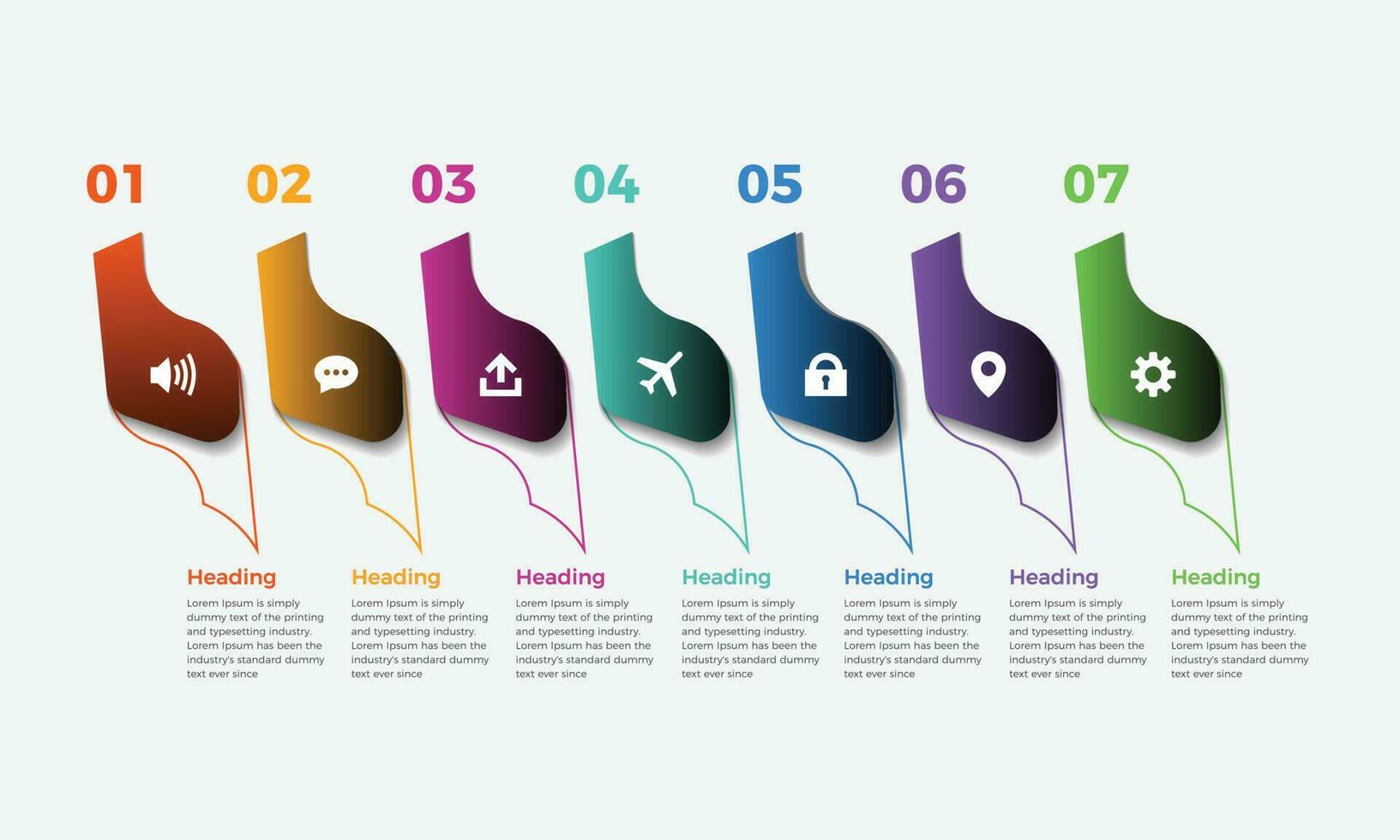 01

Heading

Lorem Ipsum is simply dummy text of the printing and typesetting industry. Lorem Ipsum has been the industry's standard dummy text ever since

02

Heading

Lorem Ipsum is simply dummy text of the printing and typesetting industry. Lorem Ipsum has been the industry's standard dummy text ever since

03

Heading

Lorem Ipsum is simply dummy text of the printing and typesetting industry. Lorem Ipsum has been the industry's standard dummy text ever since

04

Heading

Lorem Ipsum is simply dummy text of the printing and typesetting industry. Lorem Ipsum has been the industry's standard dummy text ever since

05

Heading

Lorem Ipsum is simply dummy text of the printing and typesetting industry. Lorem Ipsum has been the industry's standard dummy text ever since

06

Heading

Lorem Ipsum is simply dummy text of the printing and typesetting industry. Lorem Ipsum has been the industry's standard dummy text ever since

07

Heading

Lorem Ipsum is simply dummy text of the printing and typesetting industry. Lorem Ipsum has been the industry's standard dummy text ever since