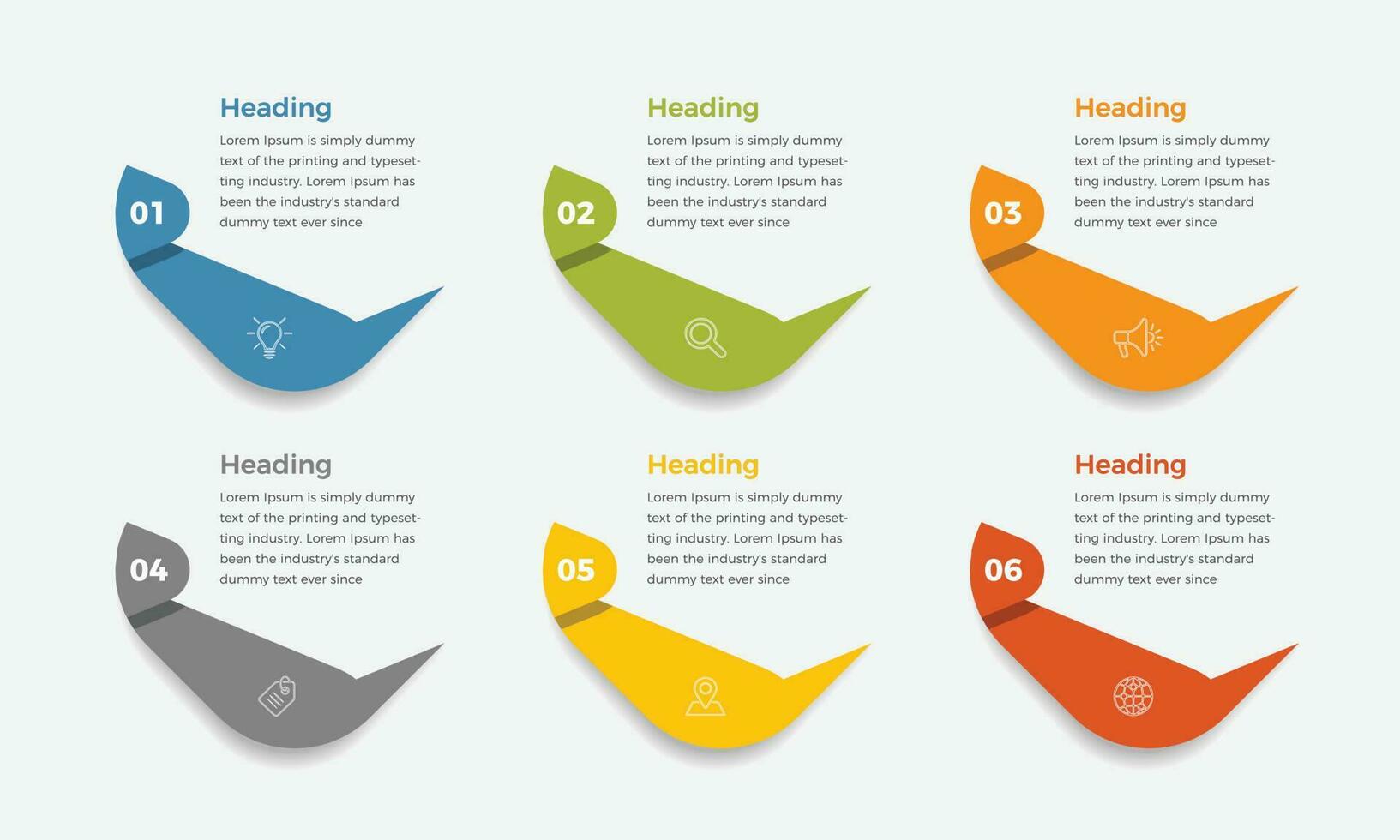 Heading

Lorem Ipsum is simply dummy text of the printing and typesetting industry. Lorem Ipsum has been the industry's standard dummy text ever since

01

Heading

Lorem Ipsum is simply dummy text of the printing and typesetting industry. Lorem Ipsum has been the industry's standard dummy text ever since

02

Heading

Lorem Ipsum is simply dummy text of the printing and typesetting industry. Lorem Ipsum has been the industry's standard dummy text ever since

03

Heading

Lorem Ipsum is simply dummy text of the printing and typesetting industry. Lorem Ipsum has been the industry's standard dummy text ever since

04

Heading

Lorem Ipsum is simply dummy text of the printing and typesetting industry. Lorem Ipsum has been the industry's standard dummy text ever since

05

Heading

Lorem Ipsum is simply dummy text of the printing and typesetting industry. Lorem Ipsum has been the industry's standard dummy text ever since

06