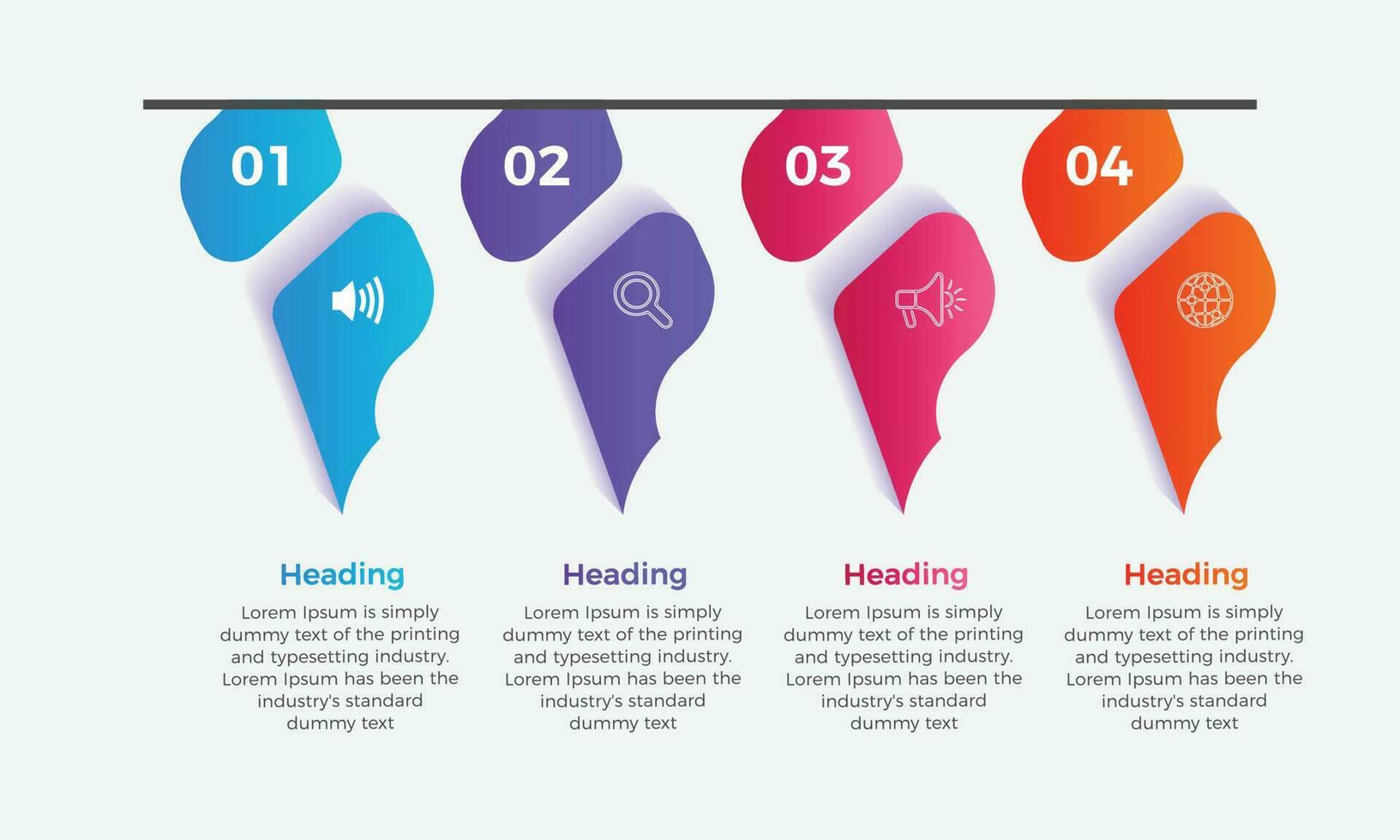 01

Heading

Lorem Ipsum is simply dummy text of the printing and typesetting industry. Lorem Ipsum has been the industry's standard dummy text

02

Heading

Lorem Ipsum is simply dummy text of the printing and typesetting industry. Lorem Ipsum has been the industry's standard dummy text

03

Heading

Lorem Ipsum is simply dummy text of the printing and typesetting industry. Lorem Ipsum has been the industry's standard dummy text

04

Heading

Lorem Ipsum is simply dummy text of the printing and typesetting industry. Lorem Ipsum has been the industry's standard dummy text