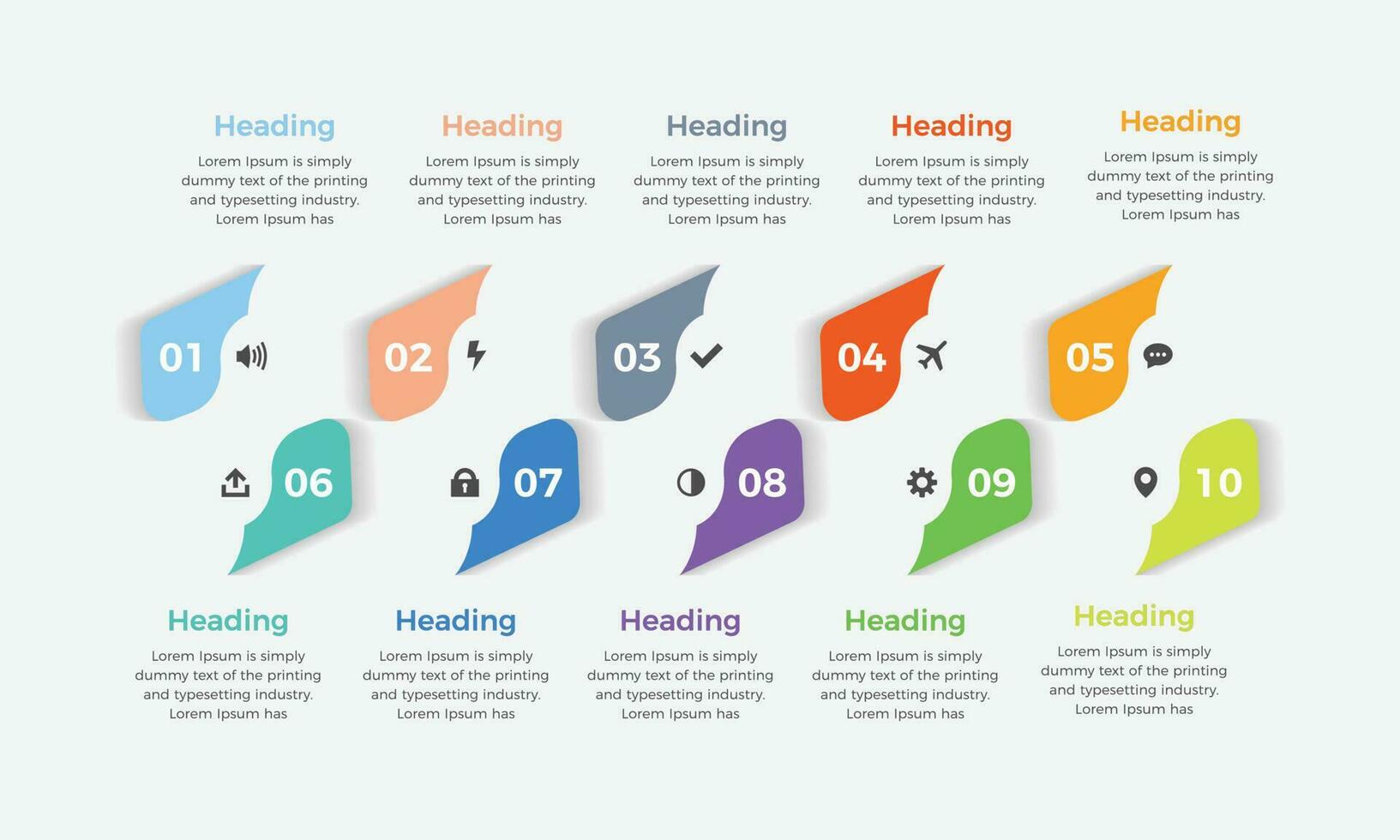 Heading
Lorem Ipsum is simply dummy text of the printing and typesetting industry. Lorem Ipsum has

Heading
Lorem Ipsum is simply dummy text of the printing and typesetting industry. Lorem Ipsum has

Heading
Lorem Ipsum is simply dummy text of the printing and typesetting industry. Lorem Ipsum has

Heading
Lorem Ipsum is simply dummy text of the printing and typesetting industry. Lorem Ipsum has

Heading
Lorem Ipsum is simply dummy text of the printing and typesetting industry. Lorem Ipsum has

01

02

03

04

05

06

07

08

09

10

Heading
Lorem Ipsum is simply dummy text of the printing and typesetting industry. Lorem Ipsum has

Heading
Lorem Ipsum is simply dummy text of the printing and typesetting industry. Lorem Ipsum has

Heading
Lorem Ipsum is simply dummy text of the printing and typesetting industry. Lorem Ipsum has

Heading
Lorem Ipsum is simply dummy text of the printing and typesetting industry. Lorem Ipsum has

Heading
Lorem Ipsum is simply dummy text of the printing and typesetting industry. Lorem Ipsum has