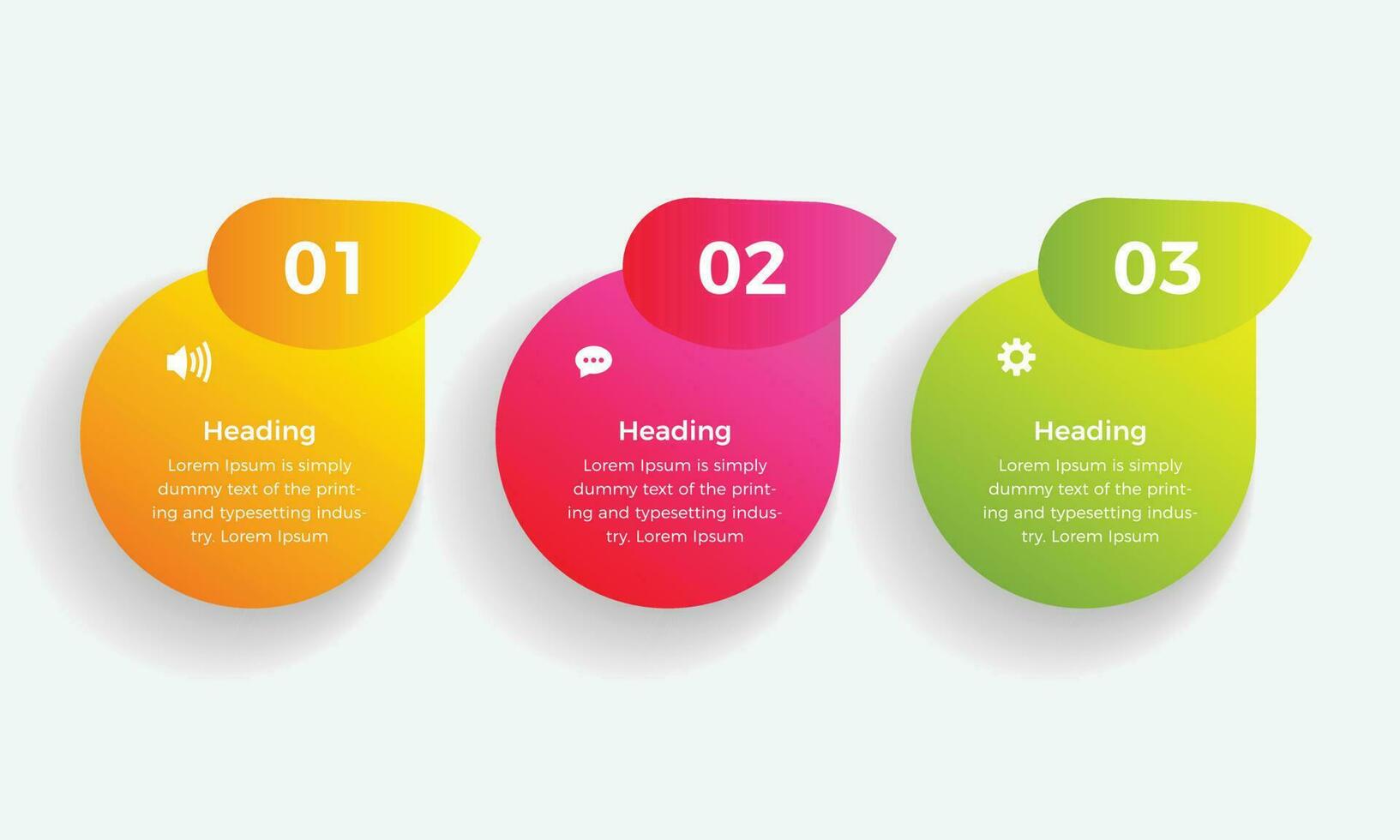 01

Heading

Lorem Ipsum is simply dummy text of the printing and typesetting industry. Lorem Ipsum

02

Heading

Lorem Ipsum is simply dummy text of the printing and typesetting industry. Lorem Ipsum

03

Heading

Lorem Ipsum is simply dummy text of the printing and typesetting industry. Lorem Ipsum