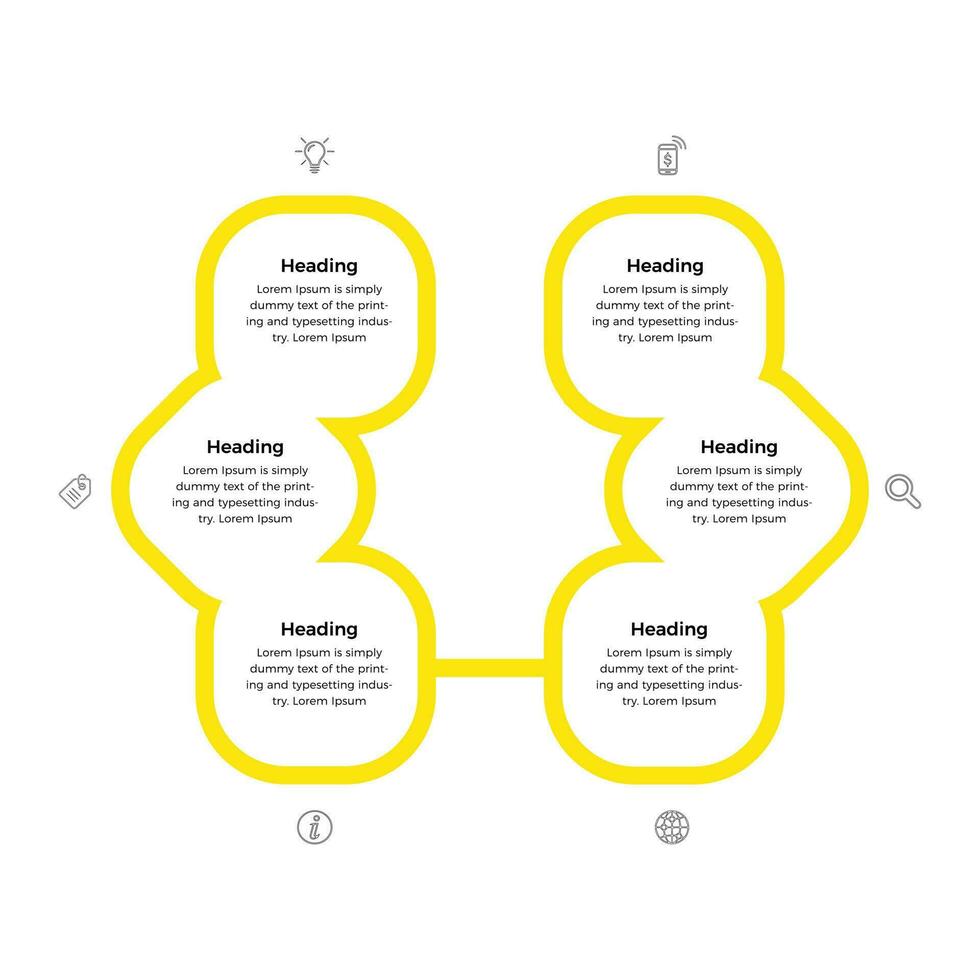 Heading
Lorem Ipsum is simply dummy text of the printing and typesetting industry. Lorem Ipsum

Heading
Lorem Ipsum is simply dummy text of the printing and typesetting industry. Lorem Ipsum

Heading
Lorem Ipsum is simply dummy text of the printing and typesetting industry. Lorem Ipsum

Heading
Lorem Ipsum is simply dummy text of the printing and typesetting industry. Lorem Ipsum

Heading
Lorem Ipsum is simply dummy text of the printing and typesetting industry. Lorem Ipsum

Heading
Lorem Ipsum is simply dummy text of the printing and typesetting industry. Lorem Ipsum