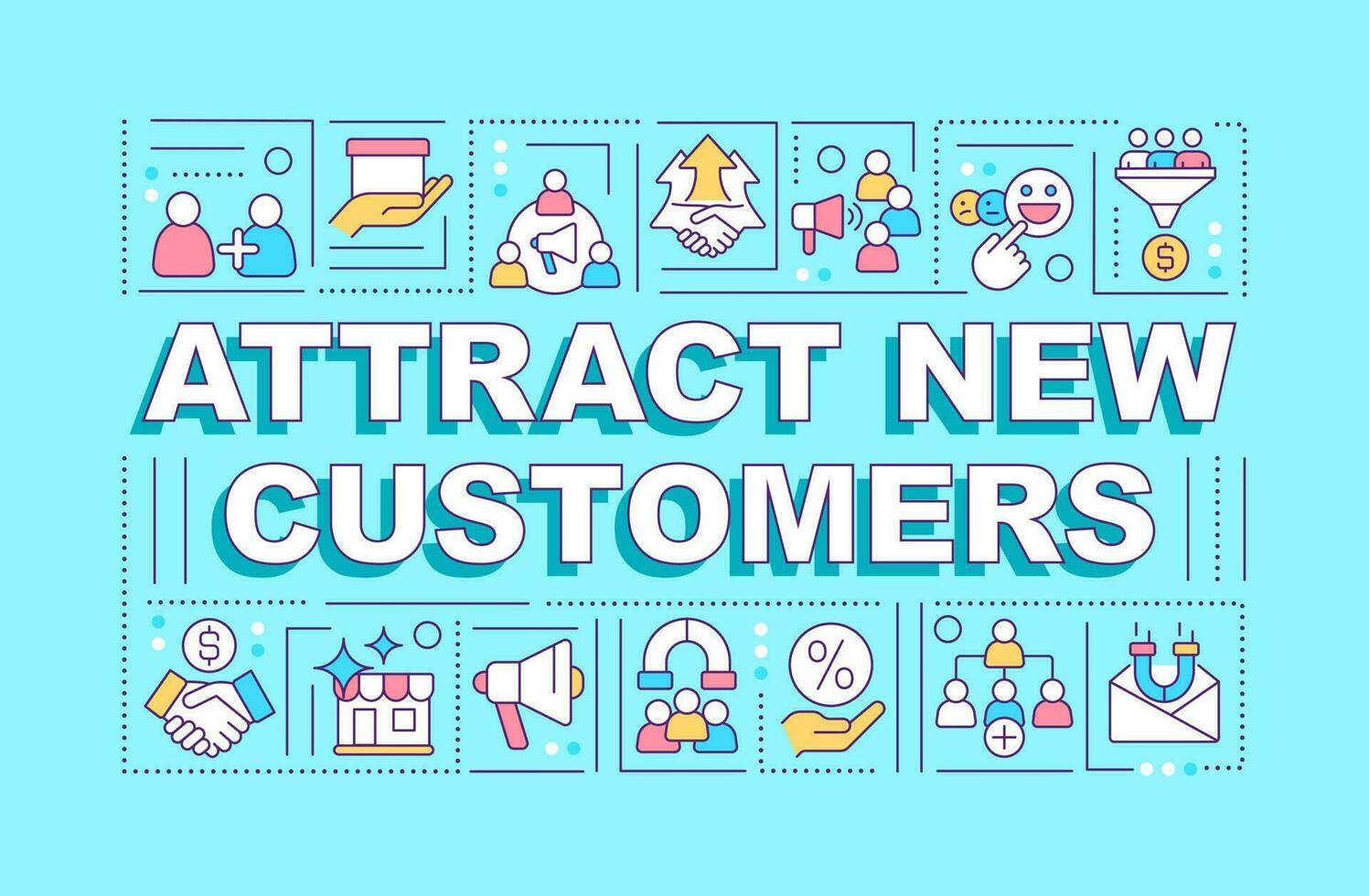 ATTRACT NEW CUSTOMERS