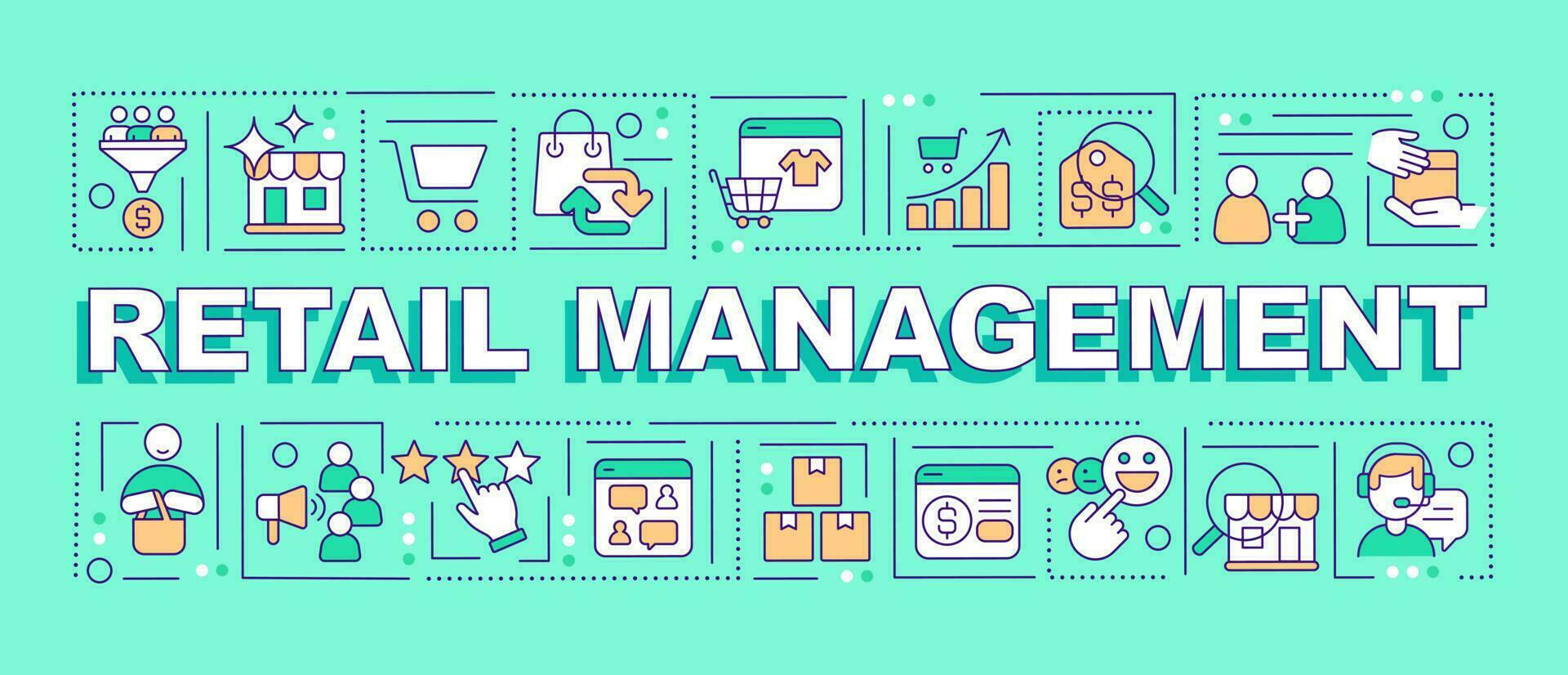 RETAIL MANAGEMENT