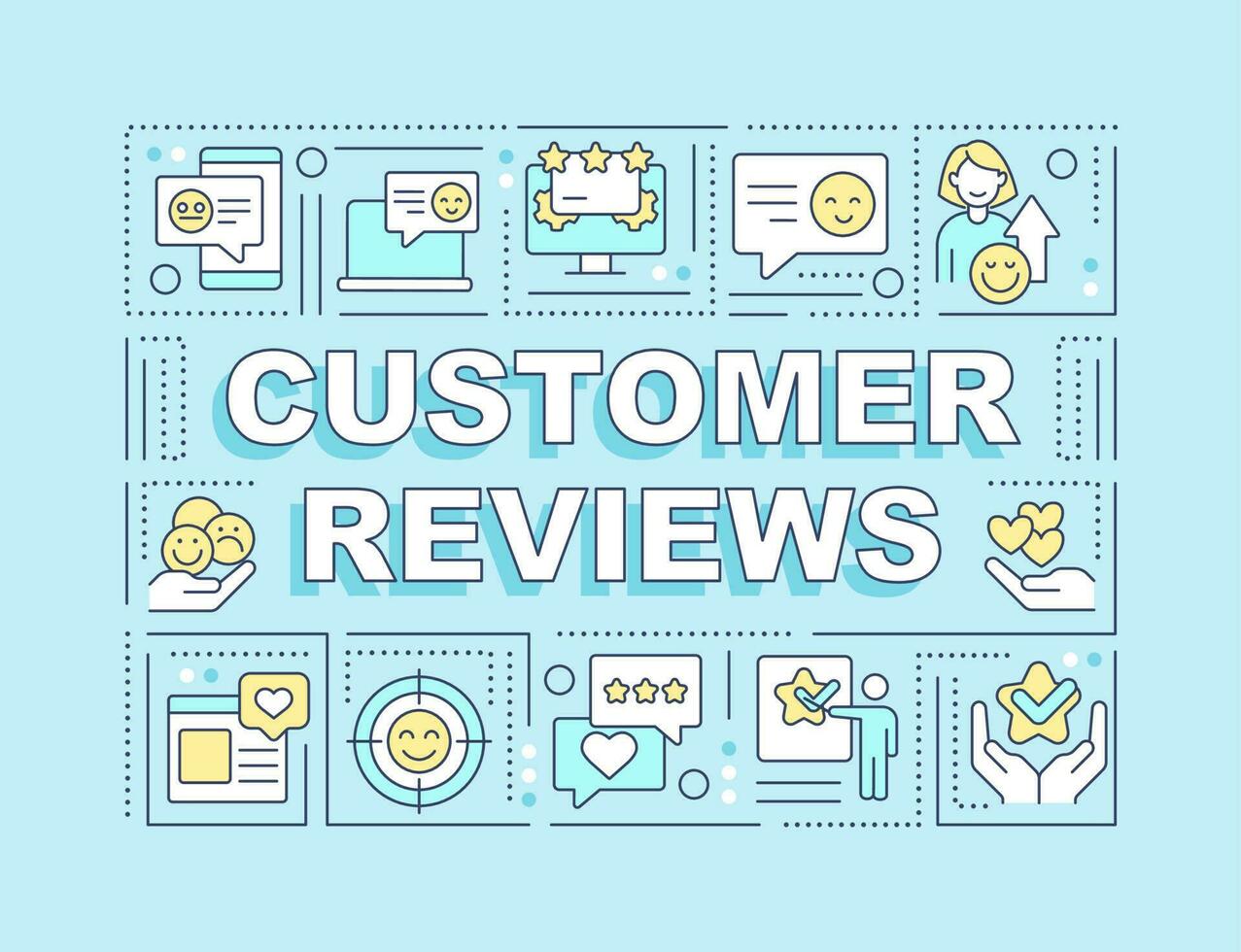 CUSTOMER REVIEWS