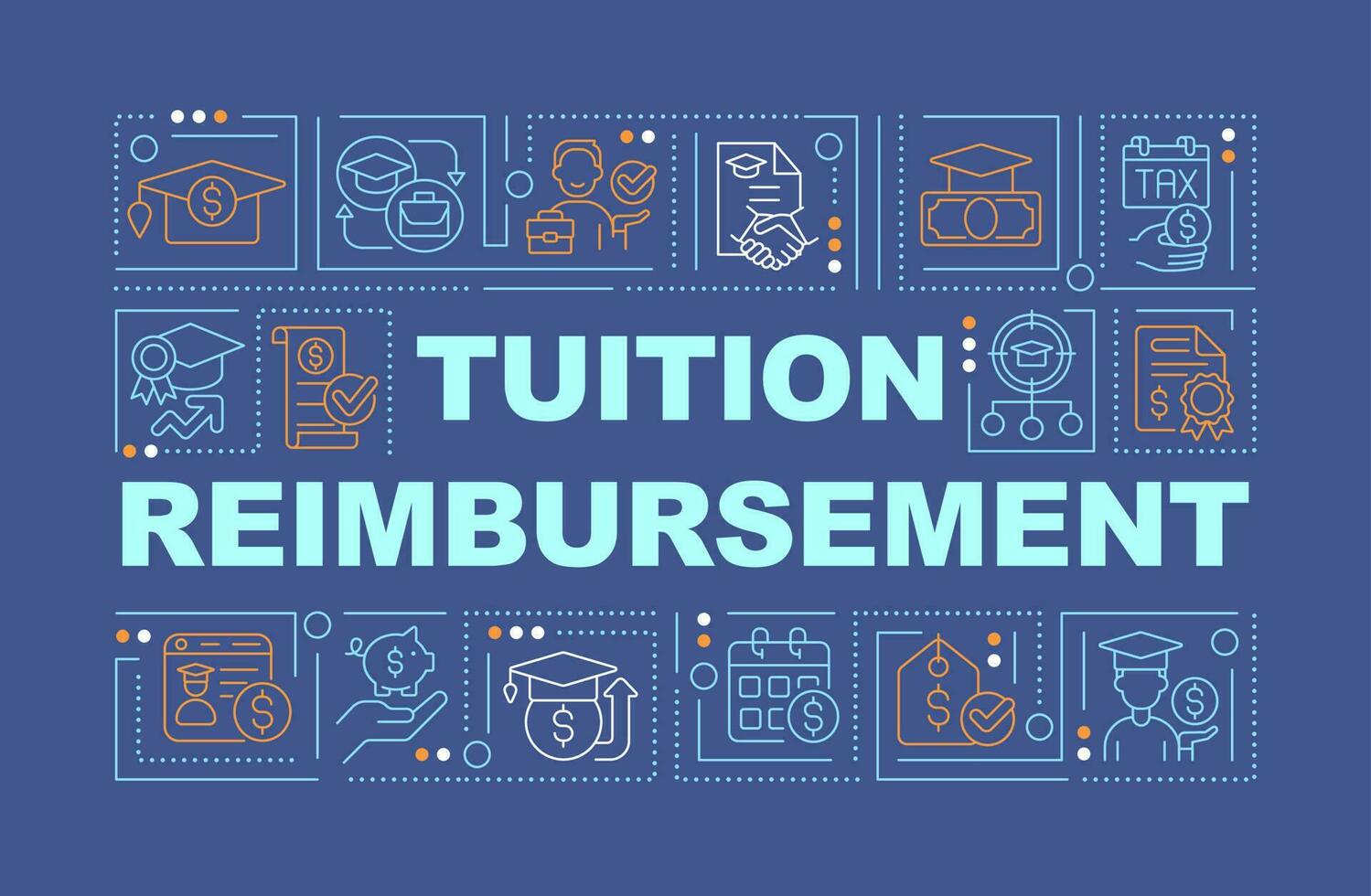 TAX

TUITION REIMBURSEMENT