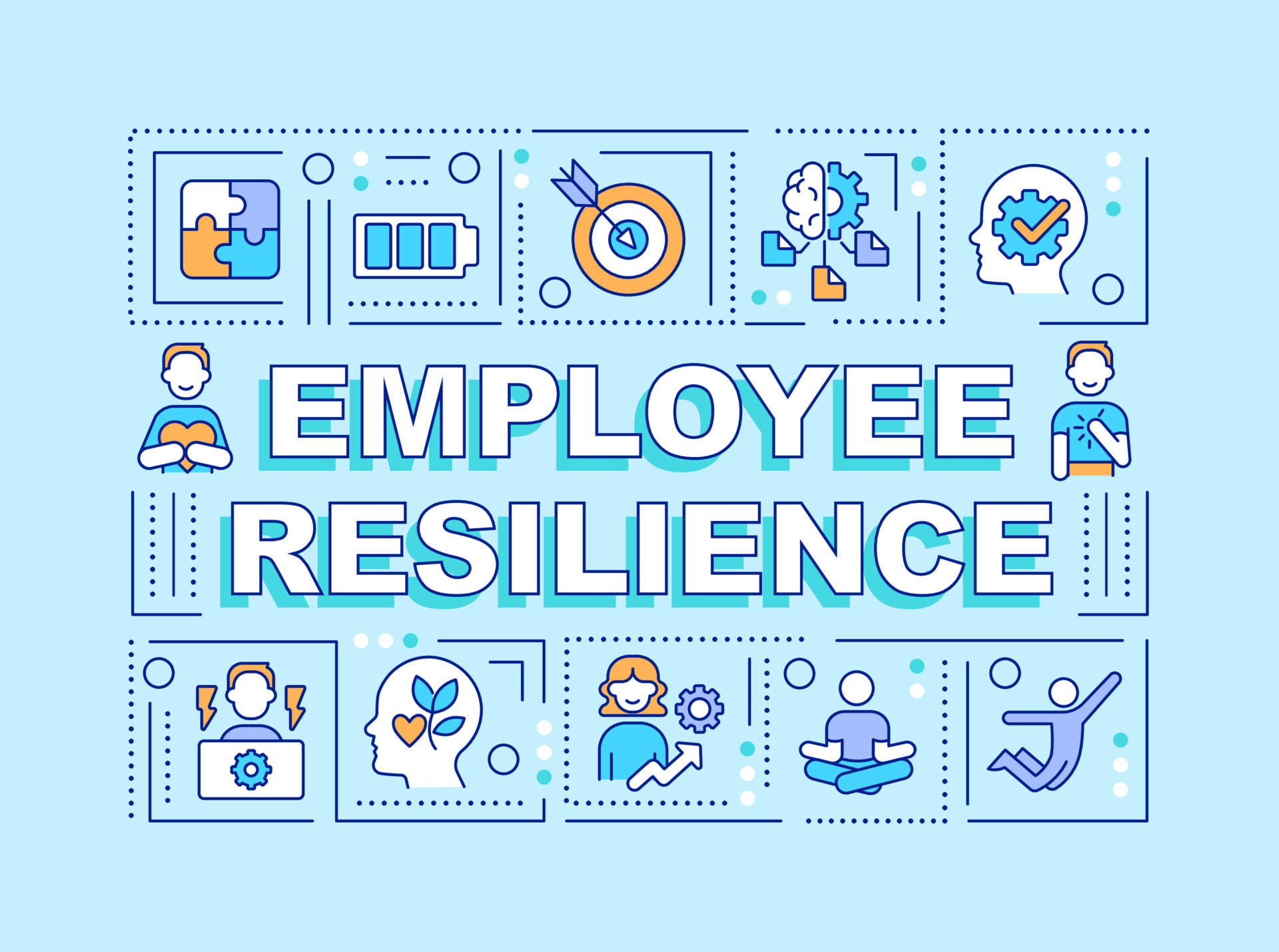 EMPLOYEE
RESILIENCE